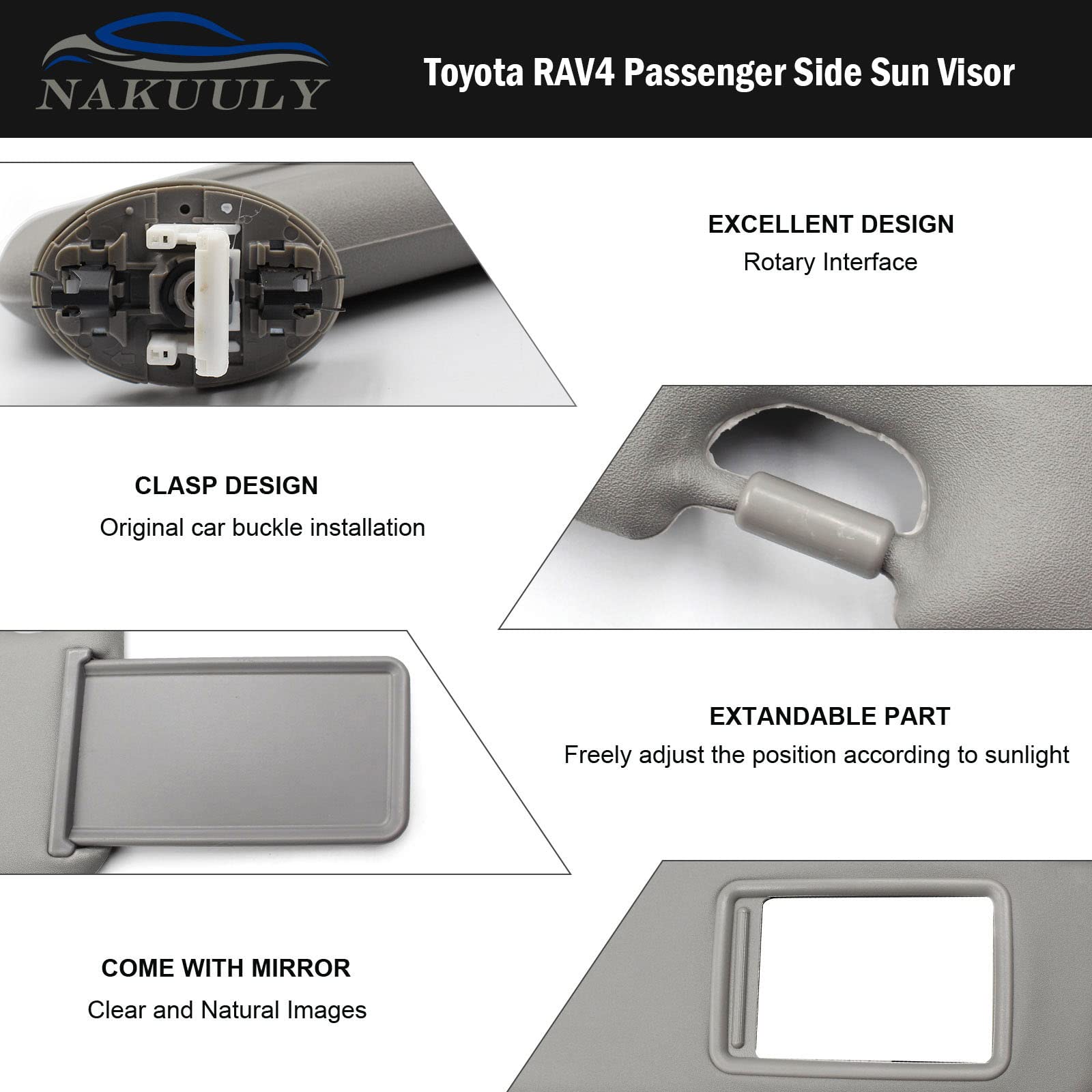 NAKUULY

Toyota RAV4 Passenger Side Sun Visor

EXCELLENT DESIGN
Rotary Interface

CLASP DESIGN
Original car buckle installation

EXTANDABLE PART
Freely adjust the position according to sunlight

COME WITH MIRROR
Clear and Natural Images