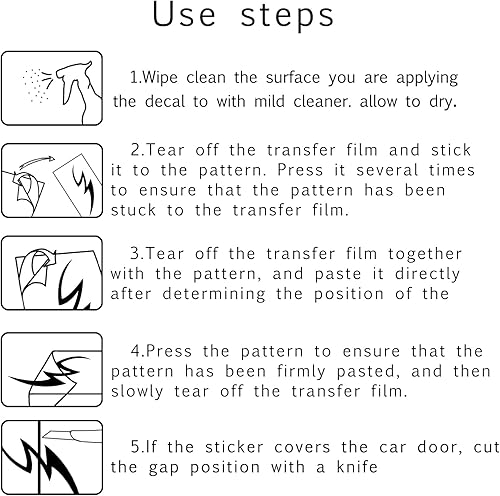 Use steps

1.Wipe clean the surface you are applying the decal to with mild cleaner. allow to dry.

2.Tear off the transfer film and stick it to the pattern. Press it several times to ensure that the pattern has been stuck to the transfer film.

3.Tear off the transfer film together with the pattern, and paste it directly after determining the position of the

4.Press the pattern to ensure that the pattern has been firmly pasted, and then slowly tear off the transfer film.

5.If the sticker covers the car door, cut the gap position with a knife