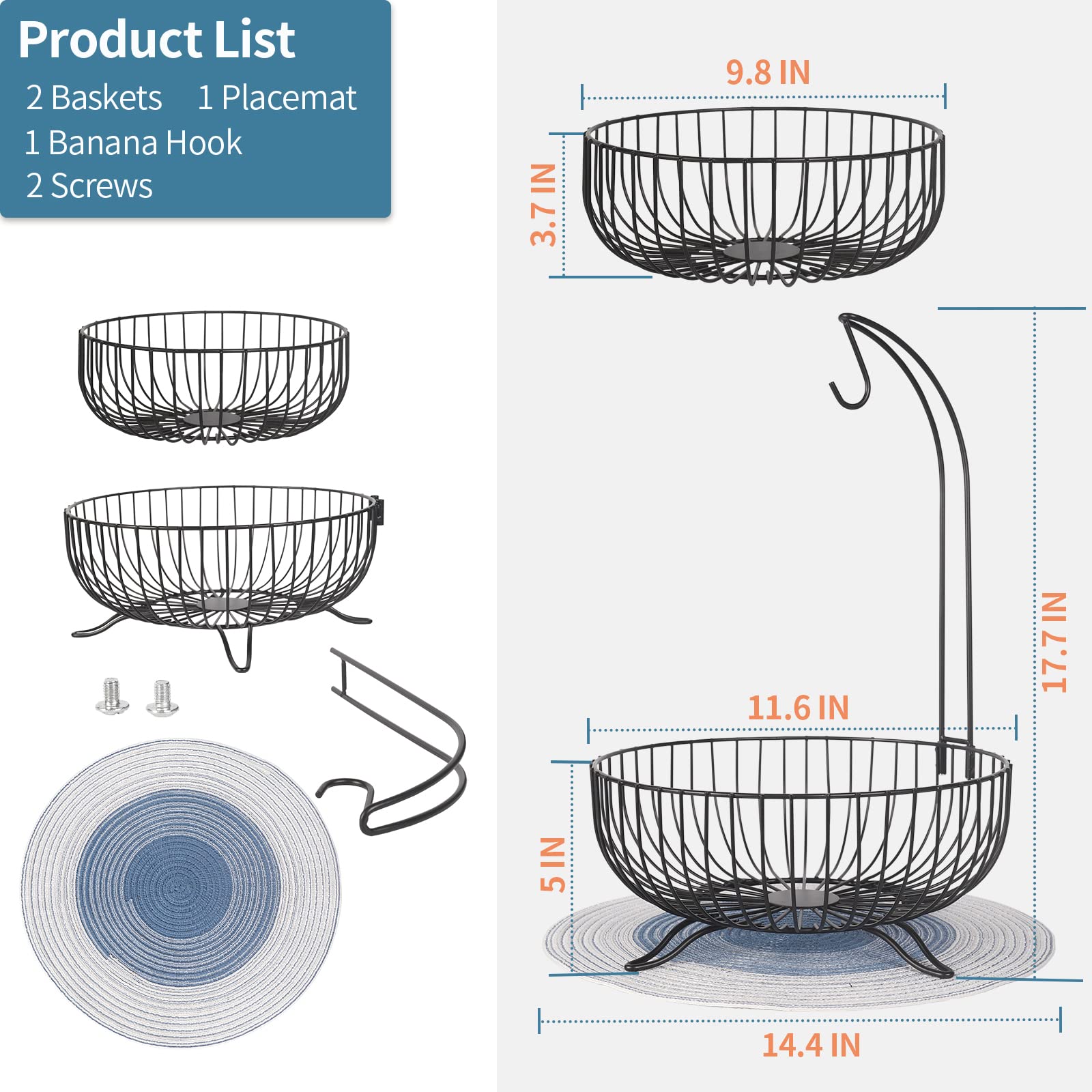 Product List
2 Baskets 1 Placemat
1 Banana Hook
2 Screws

9.8 IN
3.7 IN
17.7 IN
11.6 IN
5 IN
14.4 IN