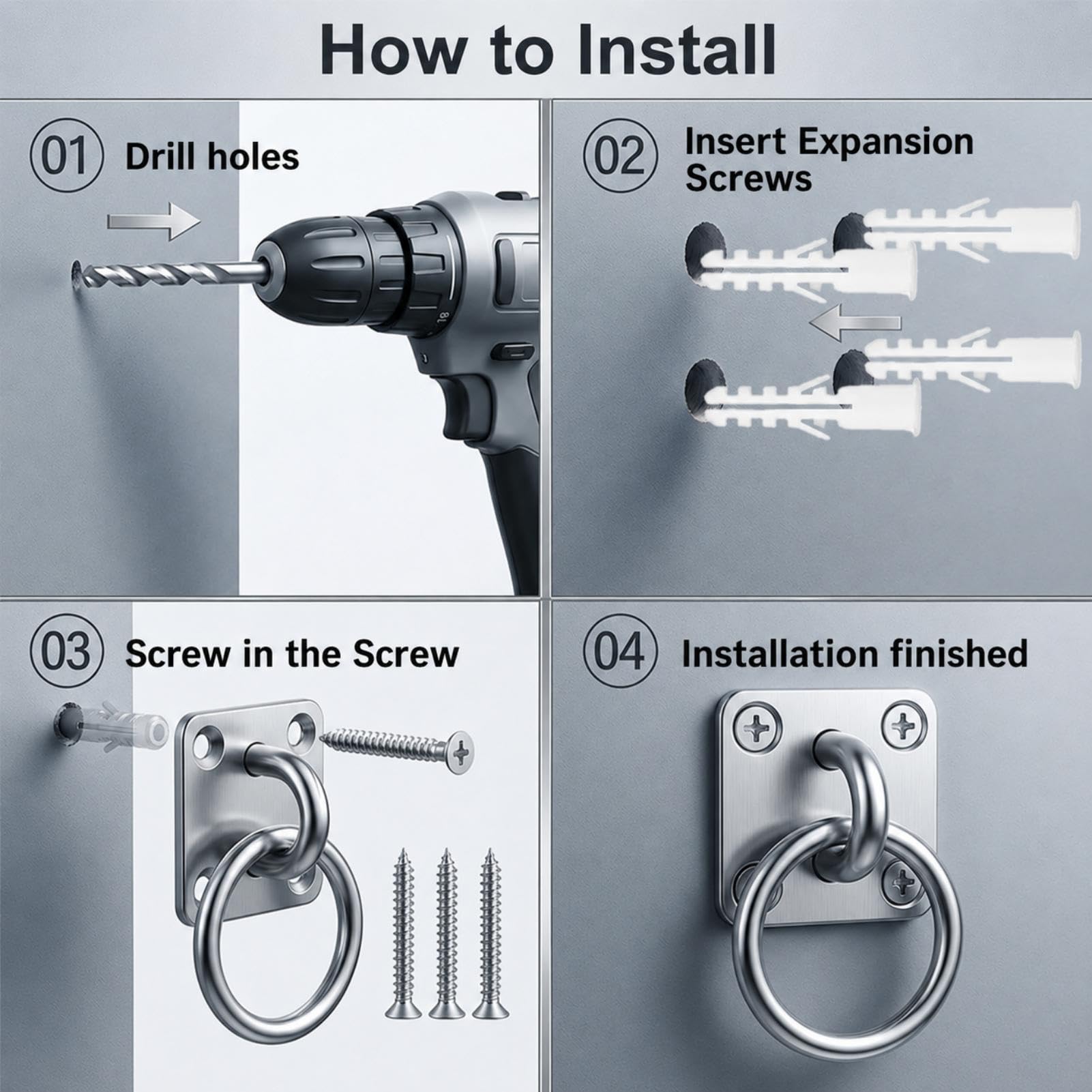 How to Install

01 Drill holes

02 Insert Expansion Screws

03 Screw in the Screw

04 Installation finished