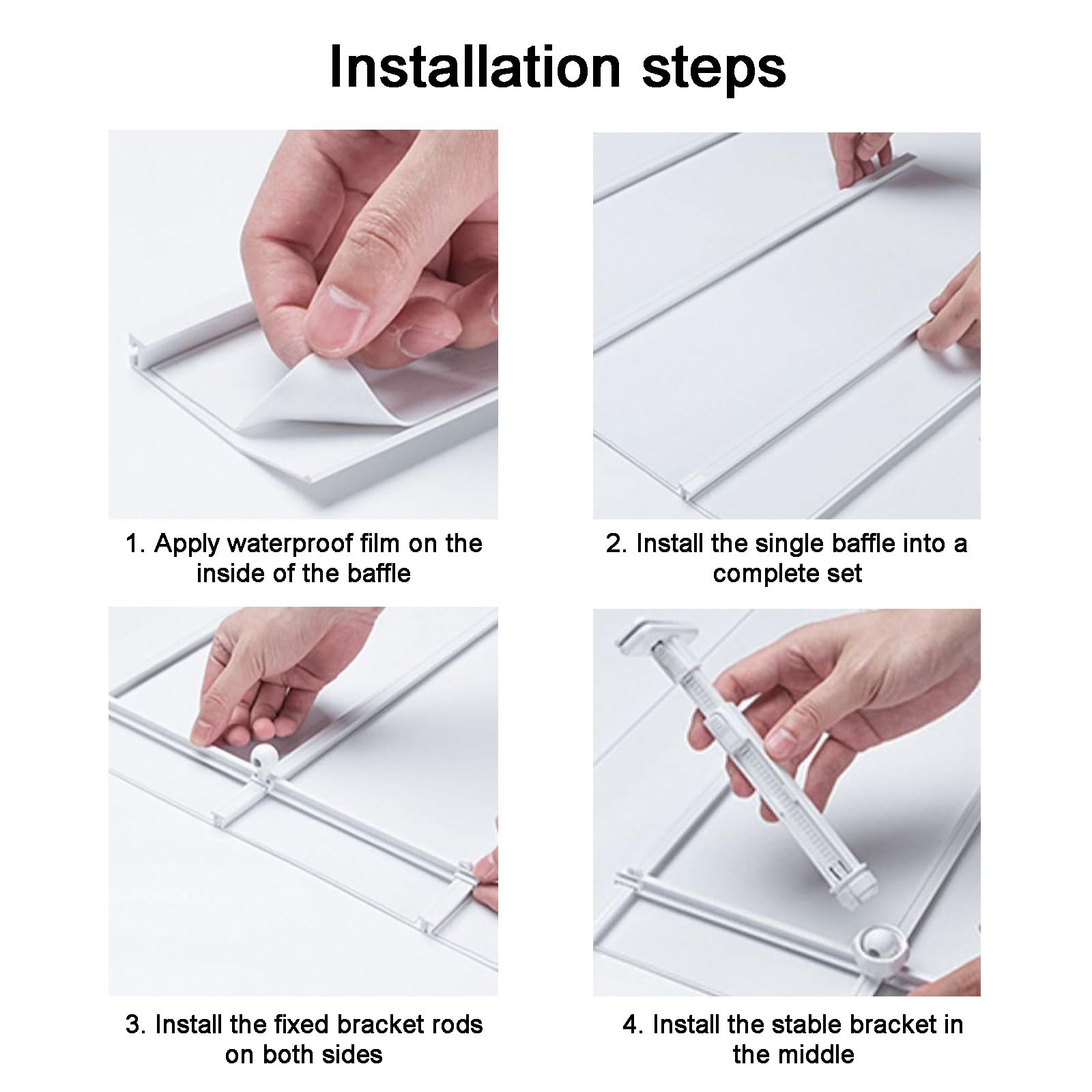 Installation steps

1. Apply waterproof film on the inside of the baffle

2. Install the single baffle into a complete set

3. Install the fixed bracket rods on both sides

4. Install the stable bracket in the middle