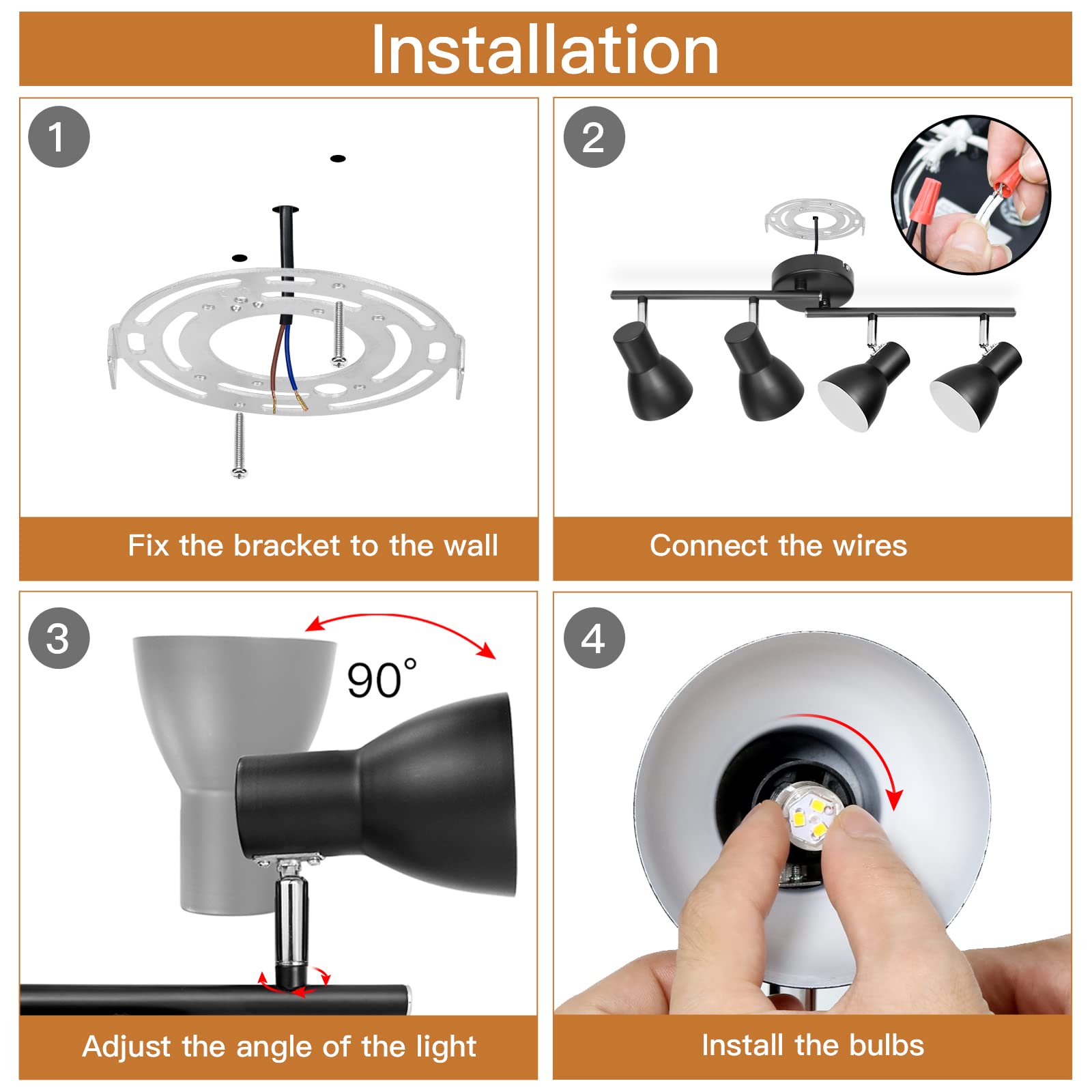 Installation

1

Fix the bracket to the wall

2

Connect the wires

3

90°

Adjust the angle of the light

4

Install the bulbs