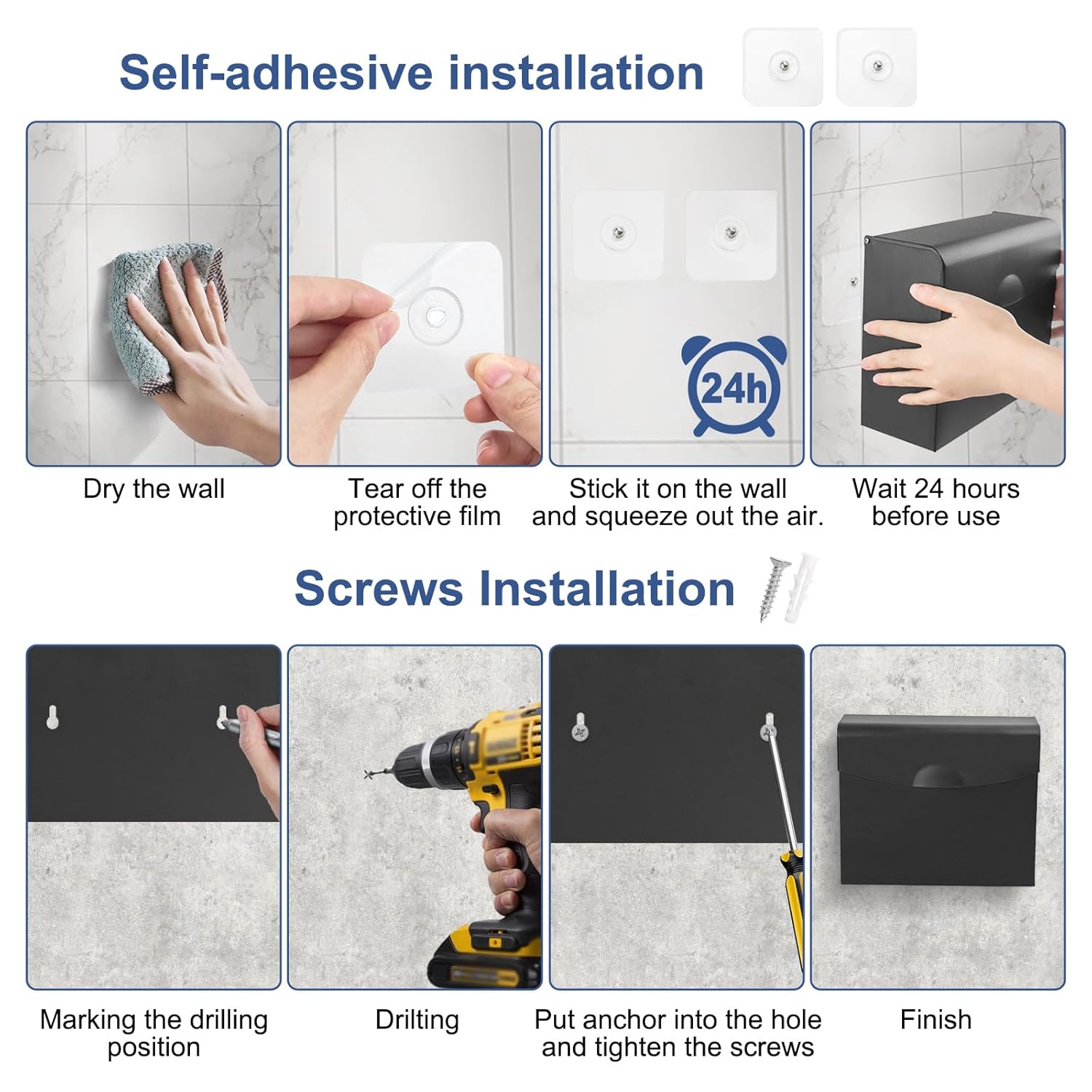 Self-adhesive installation

24h

Dry the wall

Tear off the protective film

Stick it on the wall and squeeze out the air.

Wait 24 hours before use

Screws Installation

Marking the drilling position

Drilting

Put anchor into the hole and tighten the screws

Finish