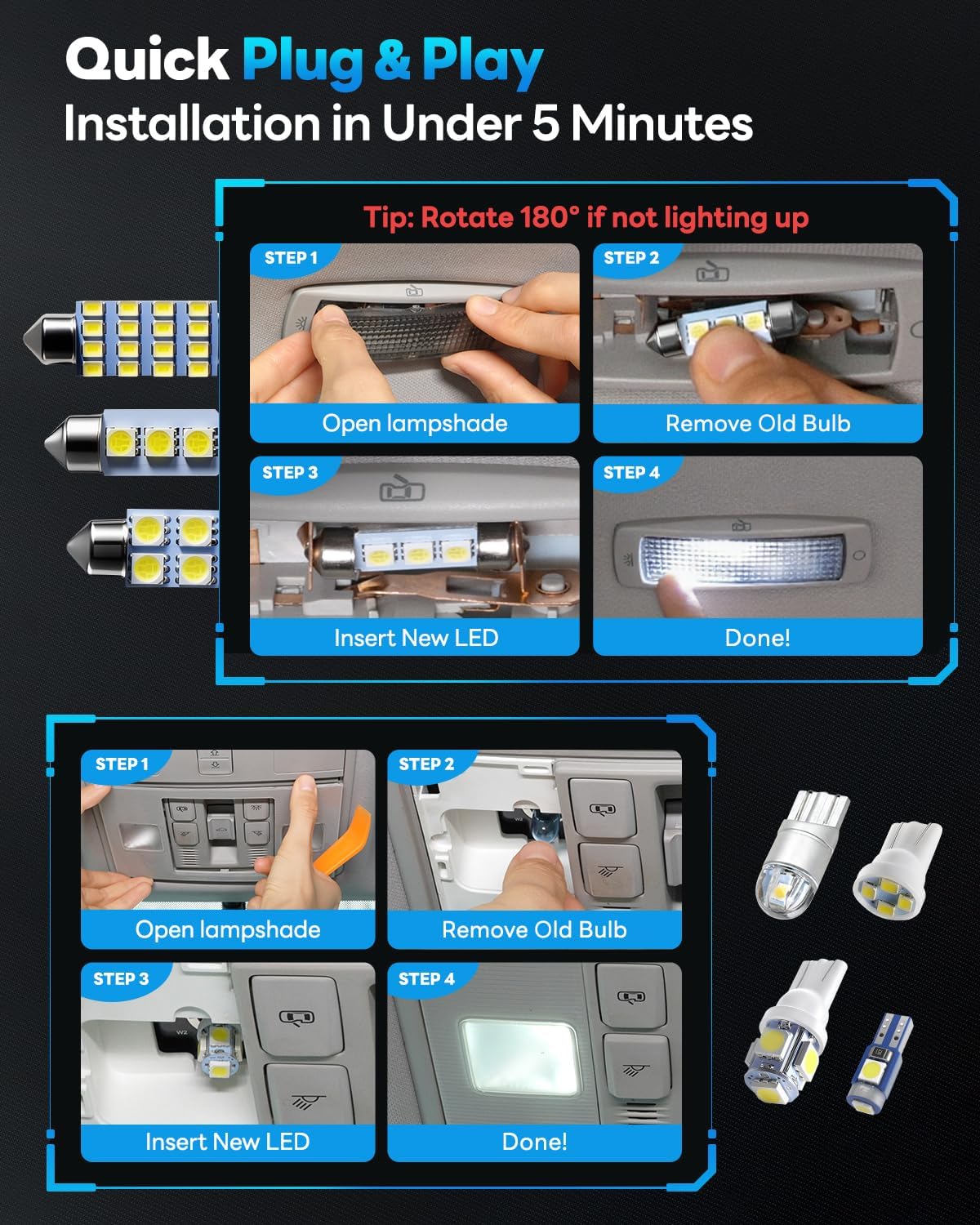 Quick Plug & Play
Installation in Under 5 Minutes

Tip: Rotate 180° if not lighting up

STEP 1
Open lampshade

STEP 2
Remove Old Bulb

STEP 3
Insert New LED

STEP 4
Done!

STEP 1
Open lampshade

STEP 2
Remove Old Bulb

STEP 3
Insert New LED

STEP 4
Done!