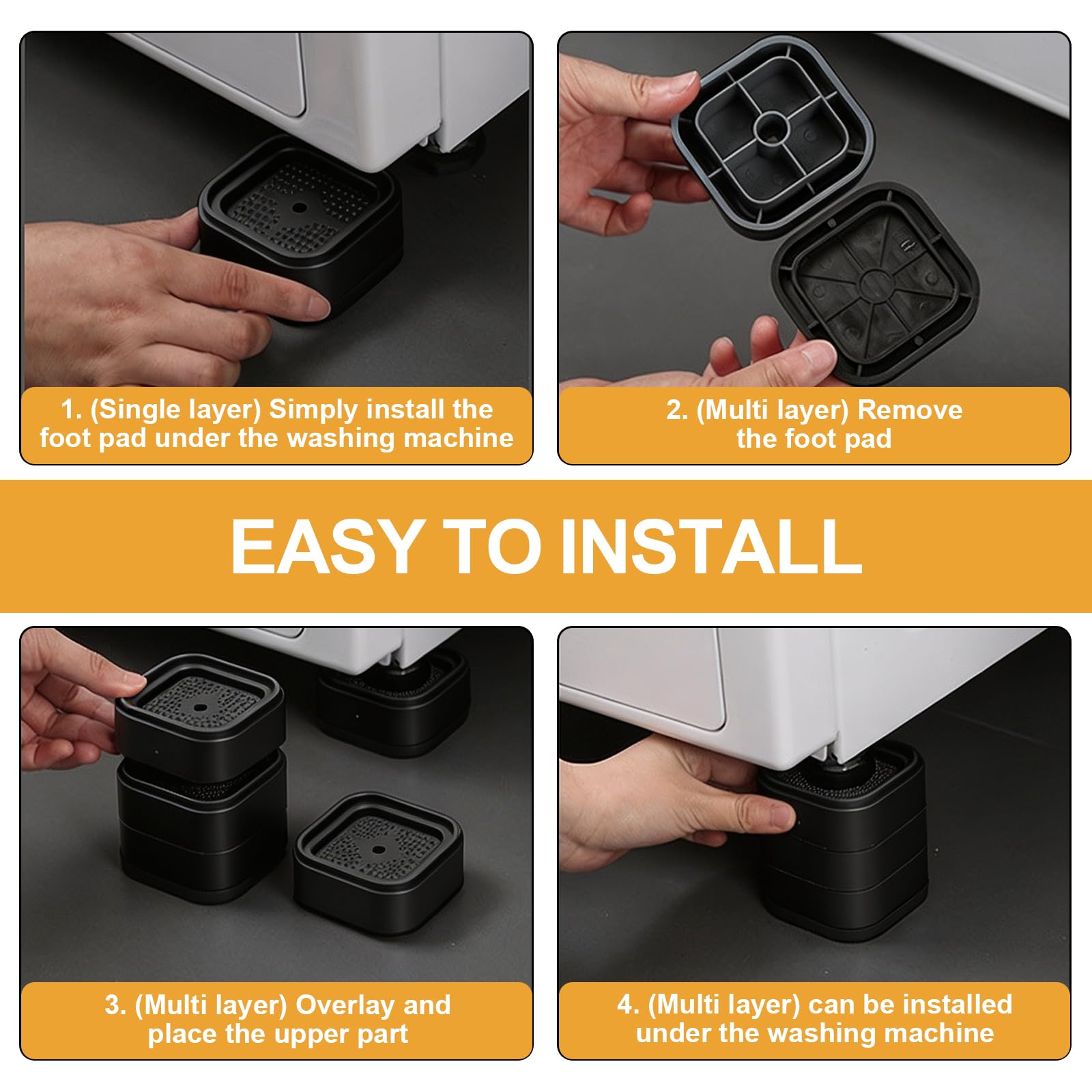 1. (Single layer) Simply install the foot pad under the washing machine

2. (Multi layer) Remove the foot pad

EASY TO INSTALL

3. (Multi layer) Overlay and place the upper part

4. (Multi layer) can be installed under the washing machine