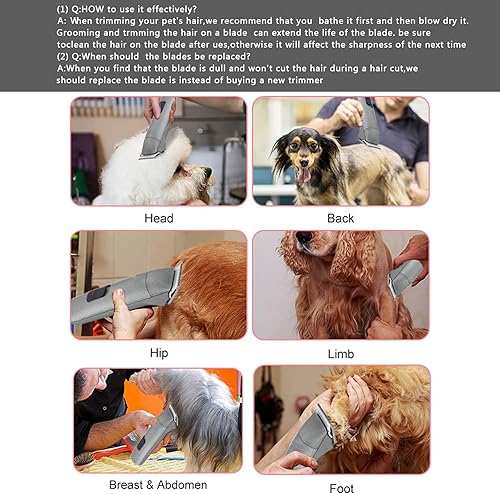 (1) Q:HOW to use it effectively?
A: When trimming your pet's hair,we recommend that you bathe it first and then blow dry it. Grooming and trmming the hair on a blade can extend the life of the blade. be sure toclean the hair on the blade after ues,otherwise it will affect the sharpness of the next time
(2) Q:When should the blades be replaced?
A:When you find that the blade is dull and won't cut the hair during a hair cut,we should replace the blade is instead of buying a new trimmer

Head

Back

Hip

Limb

Breast & Abdomen

Foot