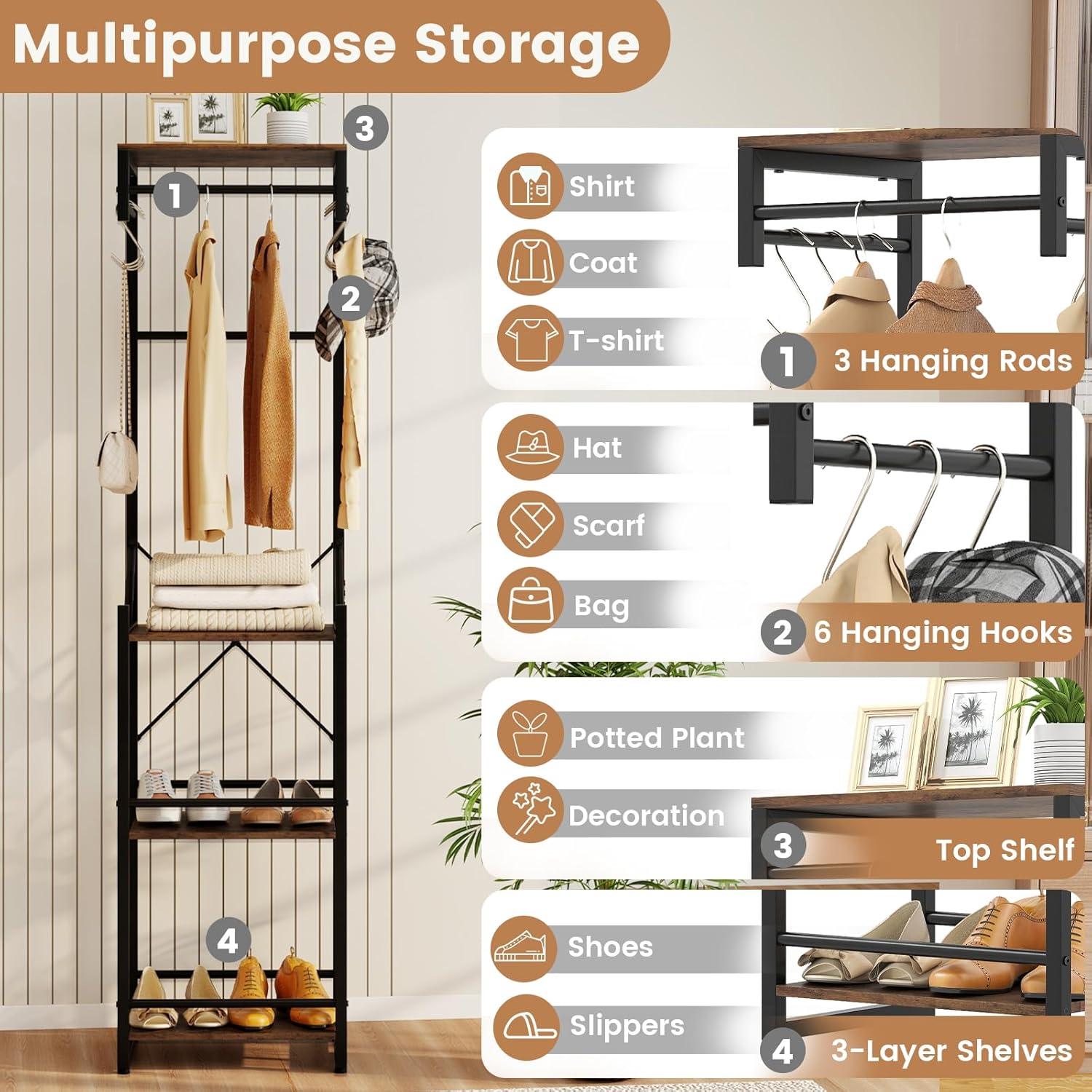 Multipurpose Storage

3

1

2

4

Shirt

Coat

T-shirt

1 3 Hanging Rods

Hat

Scarf

Bag

2 6 Hanging Hooks

Potted Plant

Decoration

3 Top Shelf

Shoes

Slippers

4 3-Layer Shelves