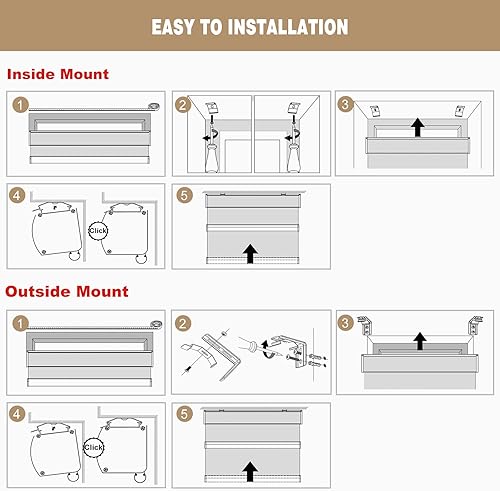 EASY TO INSTALLATION

Inside Mount

1

2

3

4

Click

5

Outside Mount

1

2

3

4

Click

5