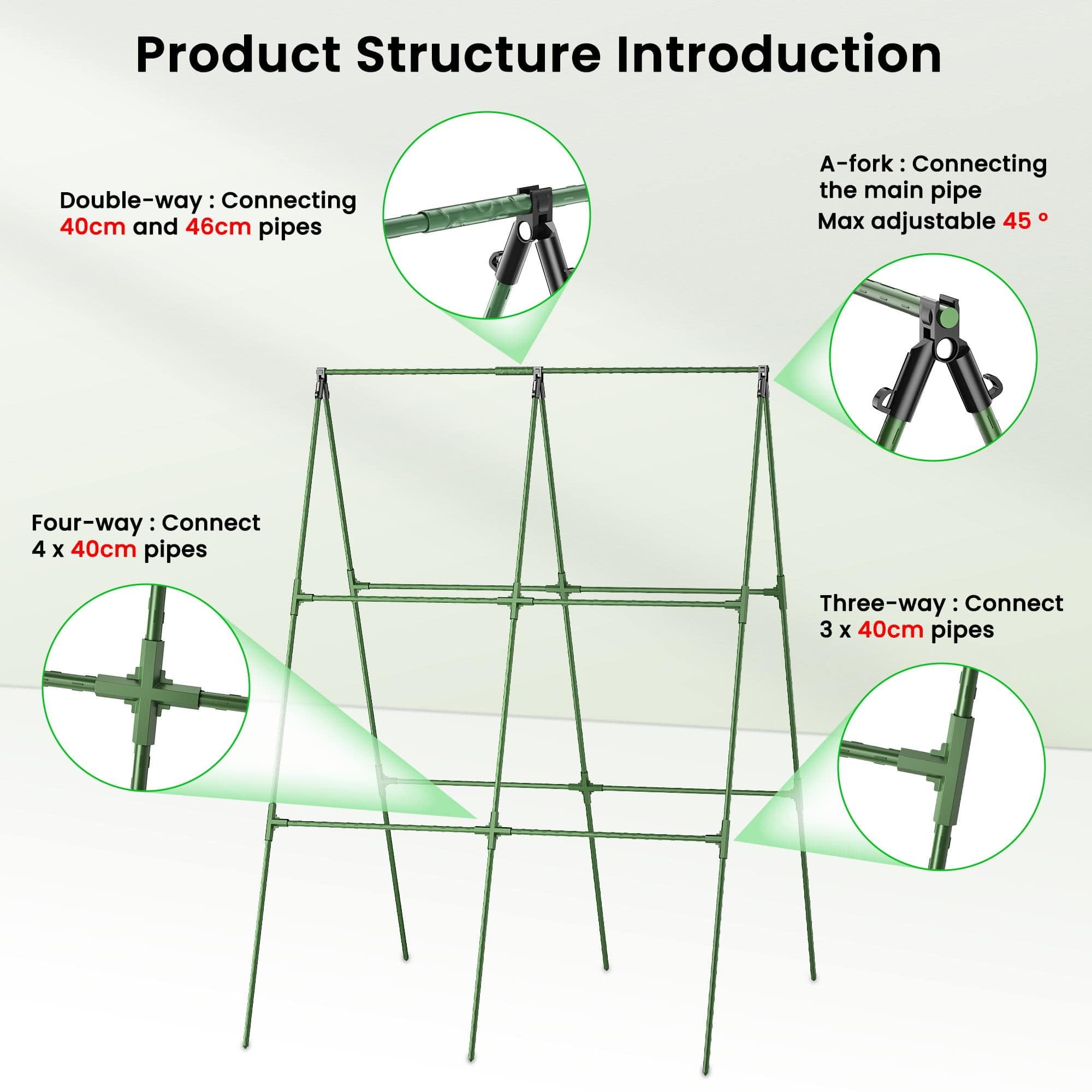 Product Structure Introduction

Double-way : Connecting 40cm and 46cm pipes

A-fork : Connecting the main pipe
Max adjustable 45 °

Four-way : Connect 4 x 40cm pipes

Three-way : Connect 3 x 40cm pipes