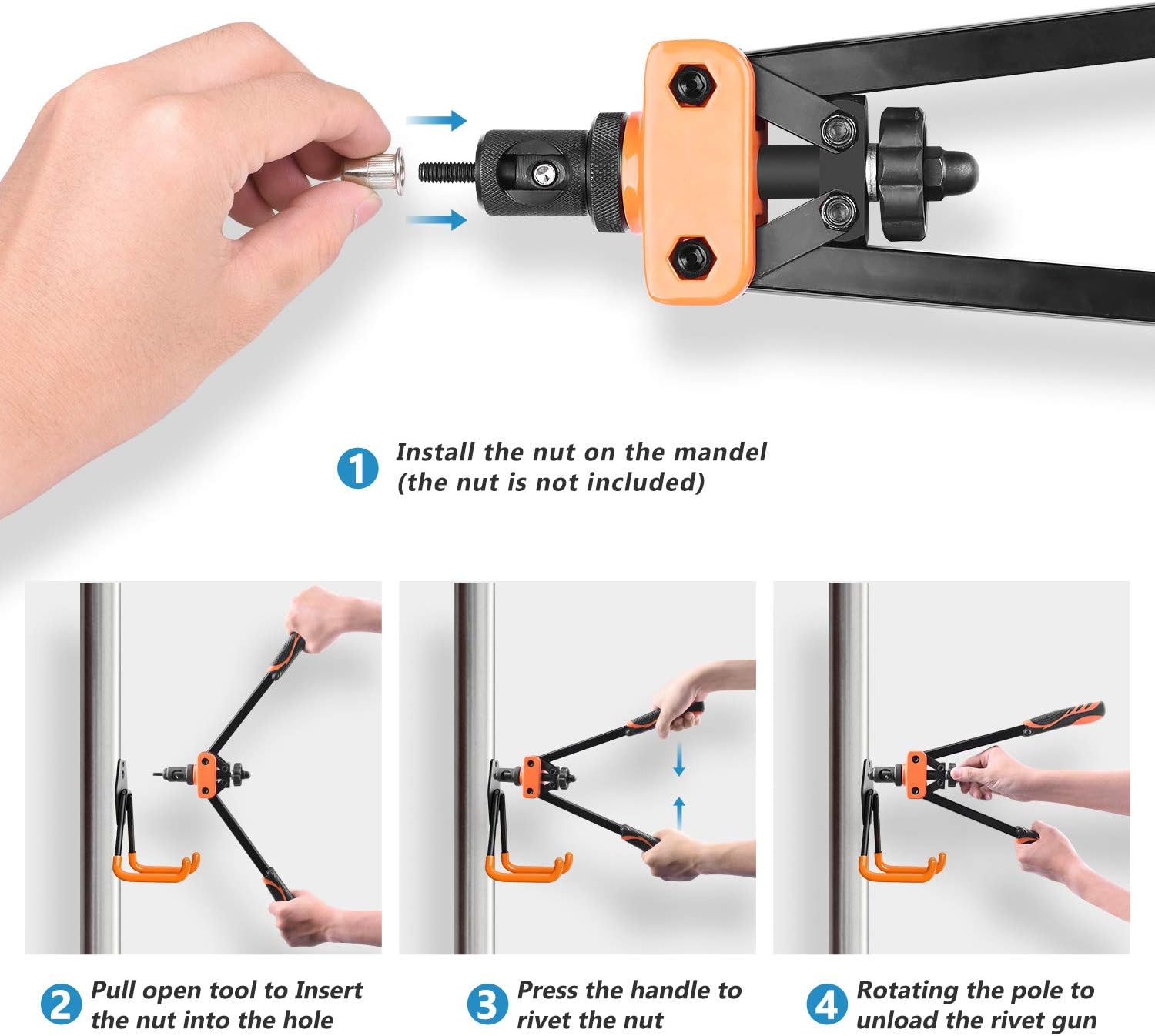 1 Install the nut on the mandel (the nut is not included)

2 Pull open tool to Insert the nut into the hole

3 Press the handle to rivet the nut

4 Rotating the pole to unload the rivet gun