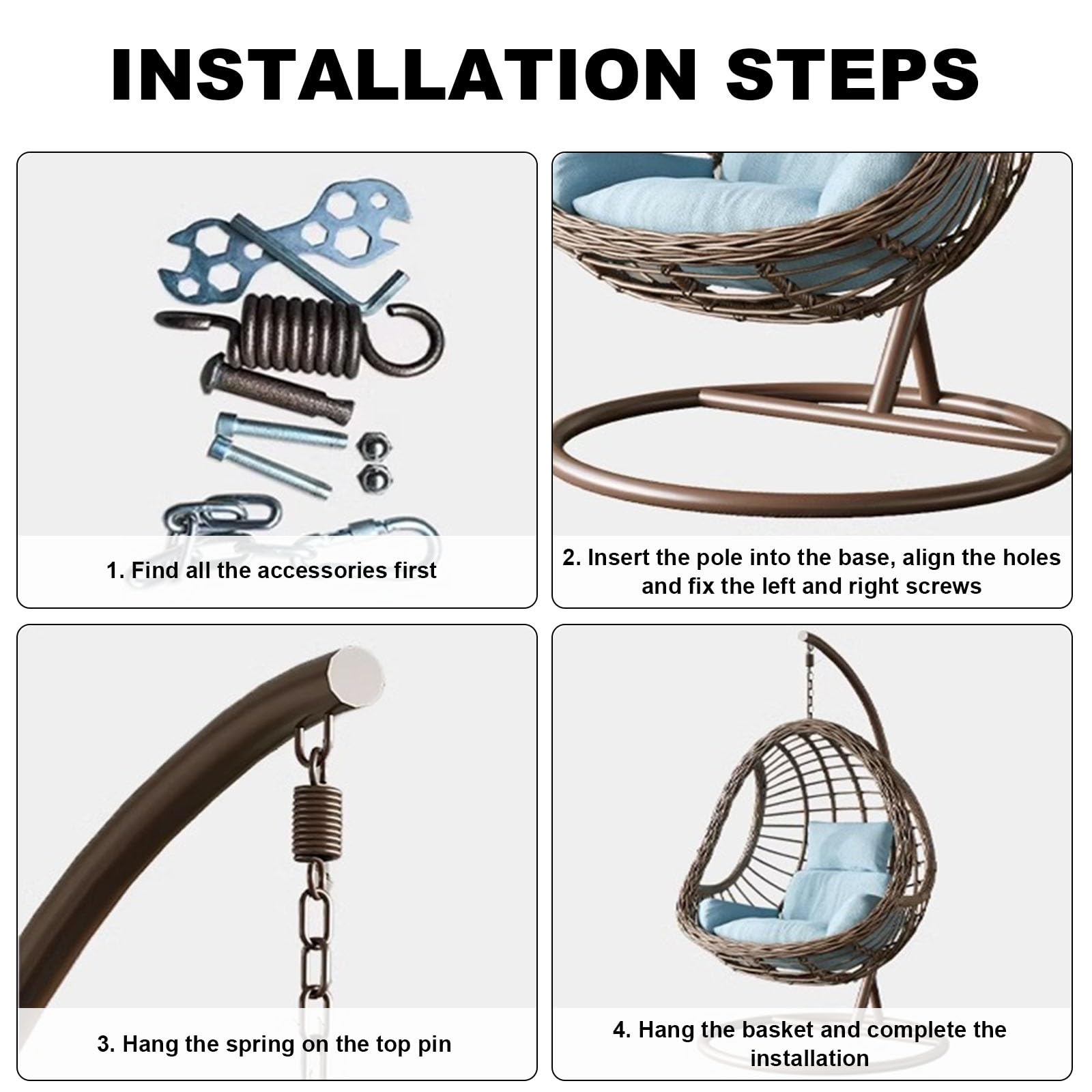 INSTALLATION STEPS

1. Find all the accessories first

2. Insert the pole into the base, align the holes and fix the left and right screws

3. Hang the spring on the top pin

4. Hang the basket and complete the installation