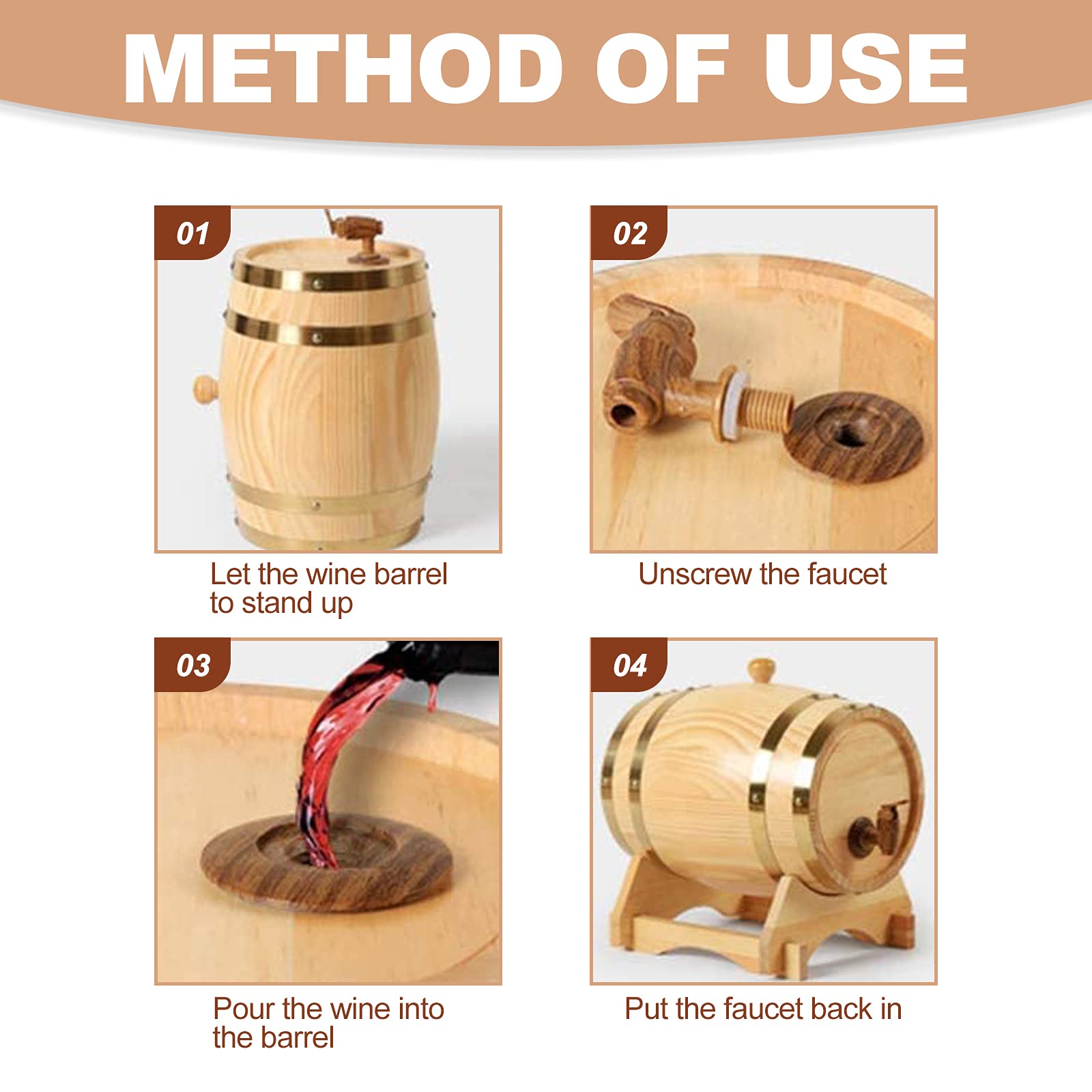 METHOD OF USE

01

Let the wine barrel to stand up

02

Unscrew the faucet

03

Pour the wine into the barrel

04

Put the faucet back in