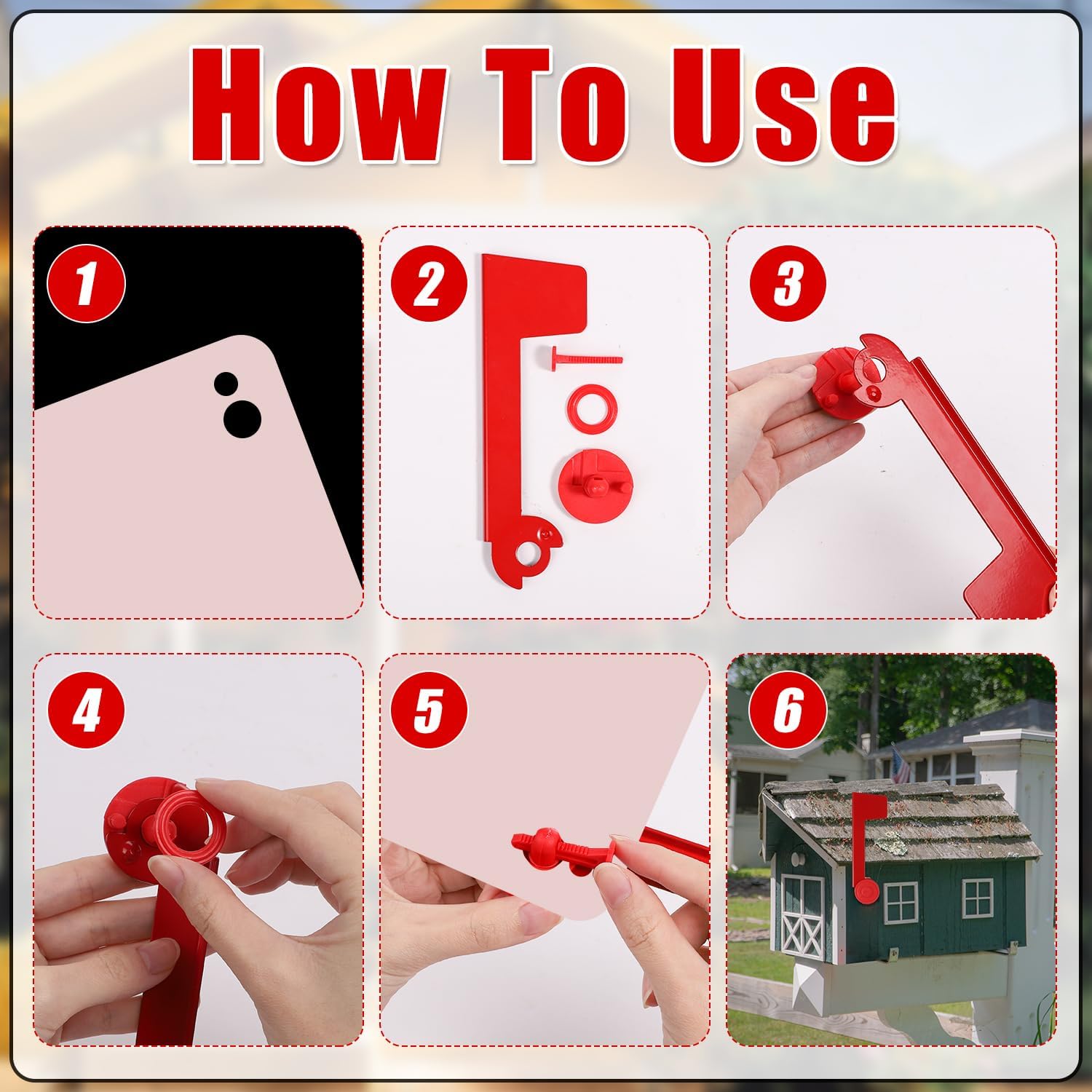 How To Use

1

2

3

4

5

6