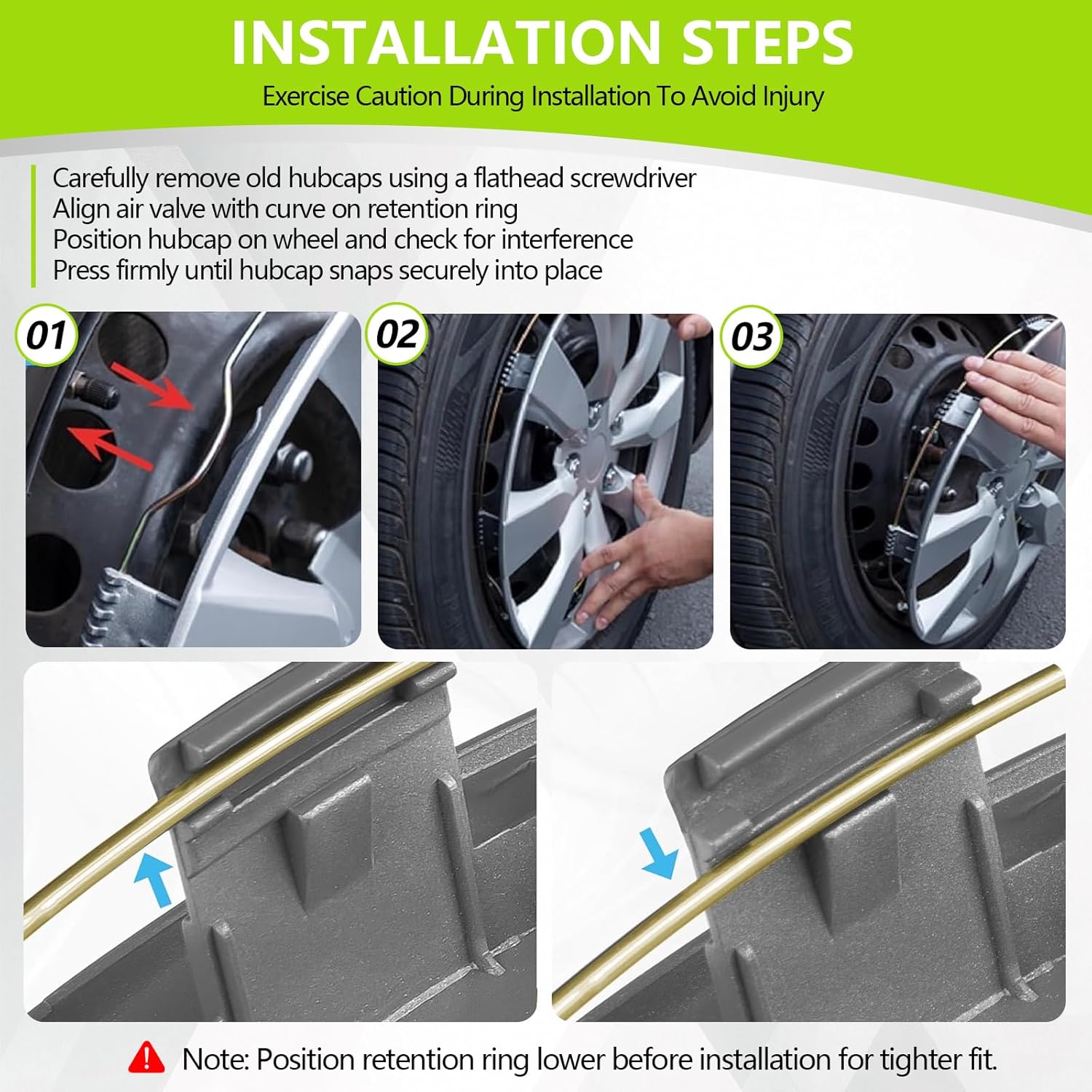 INSTALLATION STEPS
Exercise Caution During Installation To Avoid Injury

Carefully remove old hubcaps using a flathead screwdriver
Align air valve with curve on retention ring
Position hubcap on wheel and check for interference
Press firmly until hubcap snaps securely into place

01

02

03

Note: Position retention ring lower before installation for tighter fit.