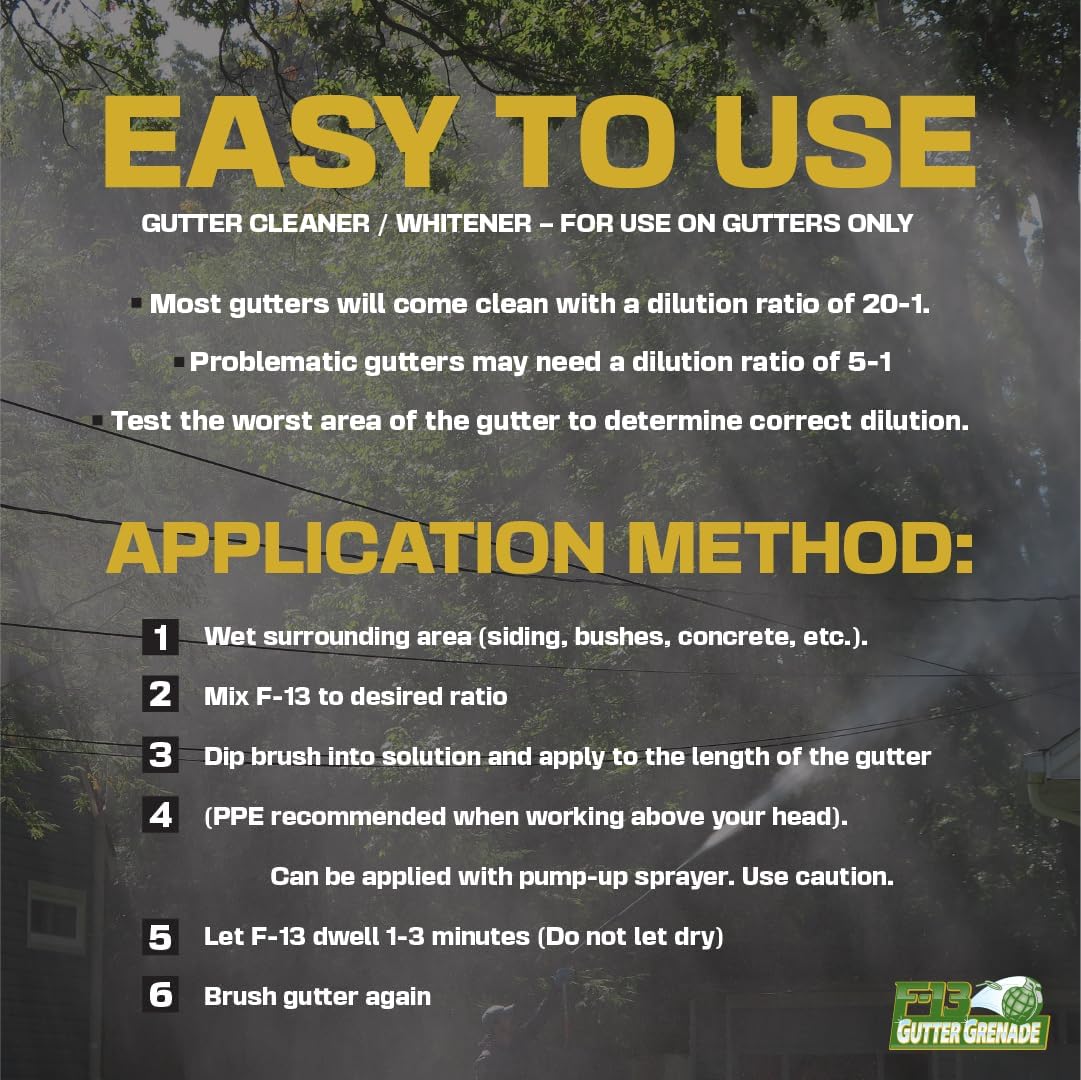 EASY TO USE

GUTTER CLEANER / WHITENER – FOR USE ON GUTTERS ONLY

▪ Most gutters will come clean with a dilution ratio of 20-1.

▪ Problematic gutters may need a dilution ratio of 5-1

▪ Test the worst area of the gutter to determine correct dilution.

APPLICATION METHOD:

1 Wet surrounding area (siding, bushes, concrete, etc.).

2 Mix F-13 to desired ratio

3 Dip brush into solution and apply to the length of the gutter

4 (PPE recommended when working above your head).

Can be applied with pump-up sprayer. Use caution.

5 Let F-13 dwell 1-3 minutes (Do not let dry)

6 Brush gutter again

F-13 GUTTER GRENADE