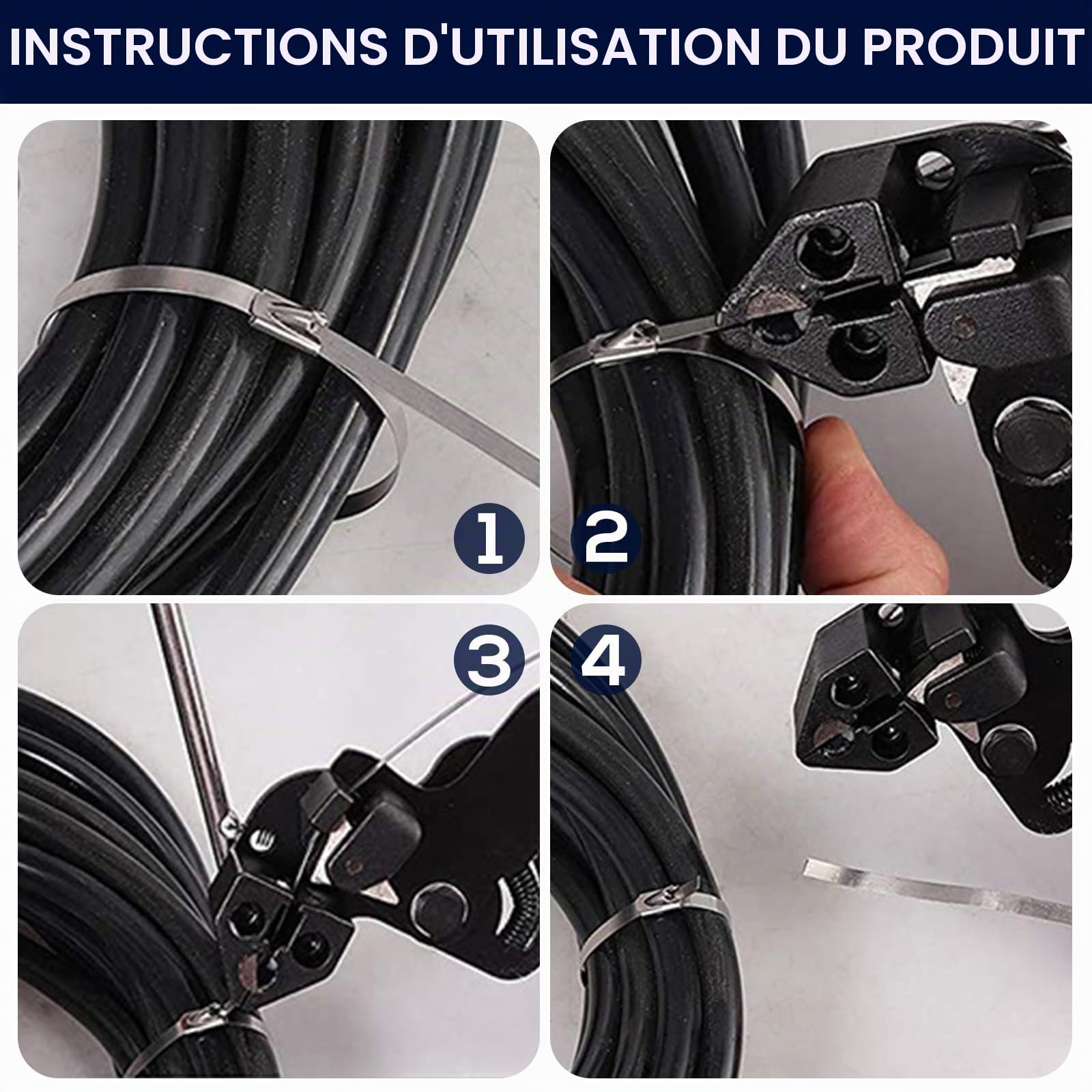 INSTRUCTIONS D'UTILISATION DU PRODUIT

1

2

3

4