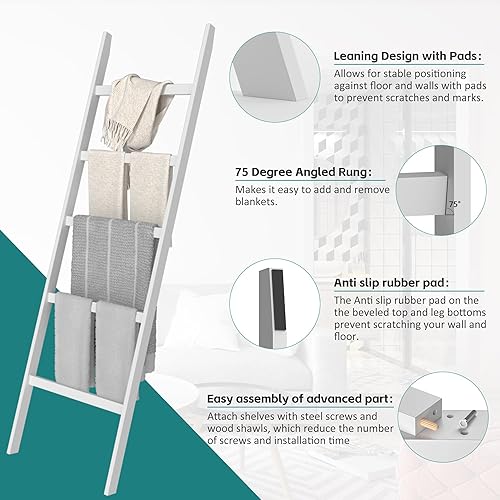 Leaning Design with Pads:
Allows for stable positioning against floor and walls with pads to prevent scratches and marks.

75 Degree Angled Rung:
Makes it easy to add and remove blankets.

75°

Anti slip rubber pad:
The Anti slip rubber pad on the the beveled top and leg bottoms prevent scratching your wall and floor.

Easy assembly of advanced part:
Attach shelves with steel screws and wood shawls, which reduce the number of screws and installation time