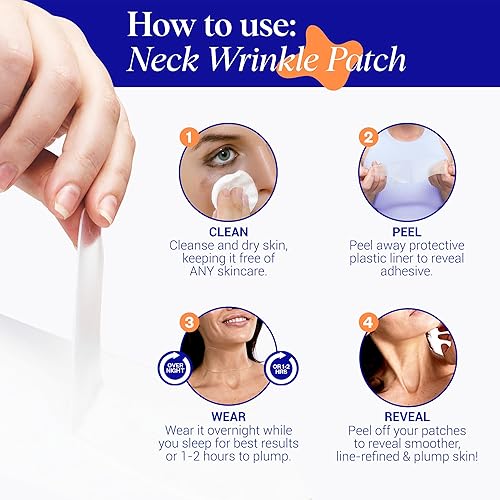 How to use:
Neck Wrinkle Patch

1
CLEAN
Cleanse and dry skin, keeping it free of ANY skincare.

2
PEEL
Peel away protective plastic liner to reveal adhesive.

3
OVER NIGHT
OR 1-2 HRS
WEAR
Wear it overnight while you sleep for best results or 1-2 hours to plump.

4
REVEAL
Peel off your patches to reveal smoother, line-refined & plump skin!