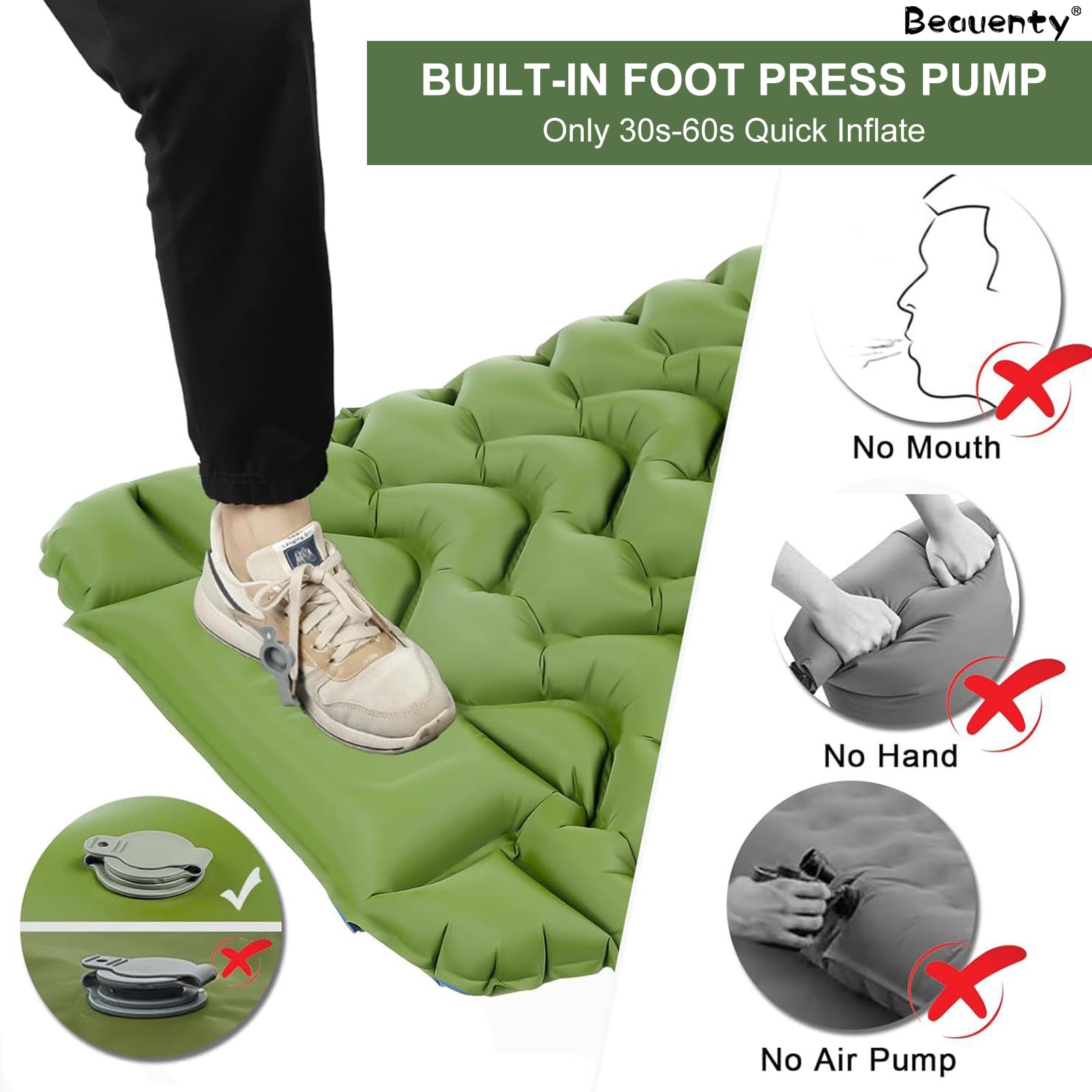 Beauenty®

BUILT-IN FOOT PRESS PUMP
Only 30s-60s Quick Inflate

No Mouth

No Hand

No Air Pump