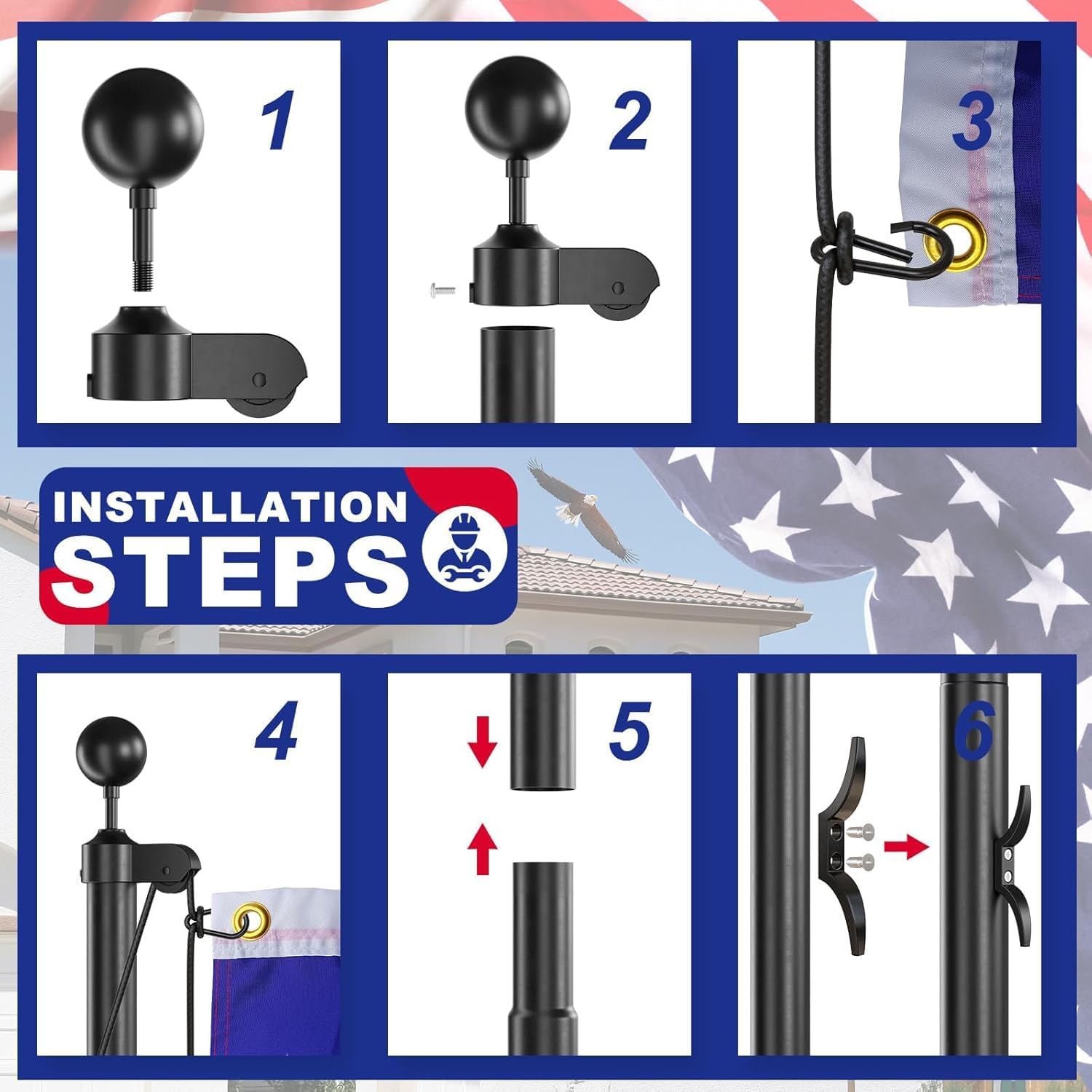 1

2

3

INSTALLATION
STEPS

4

5

6