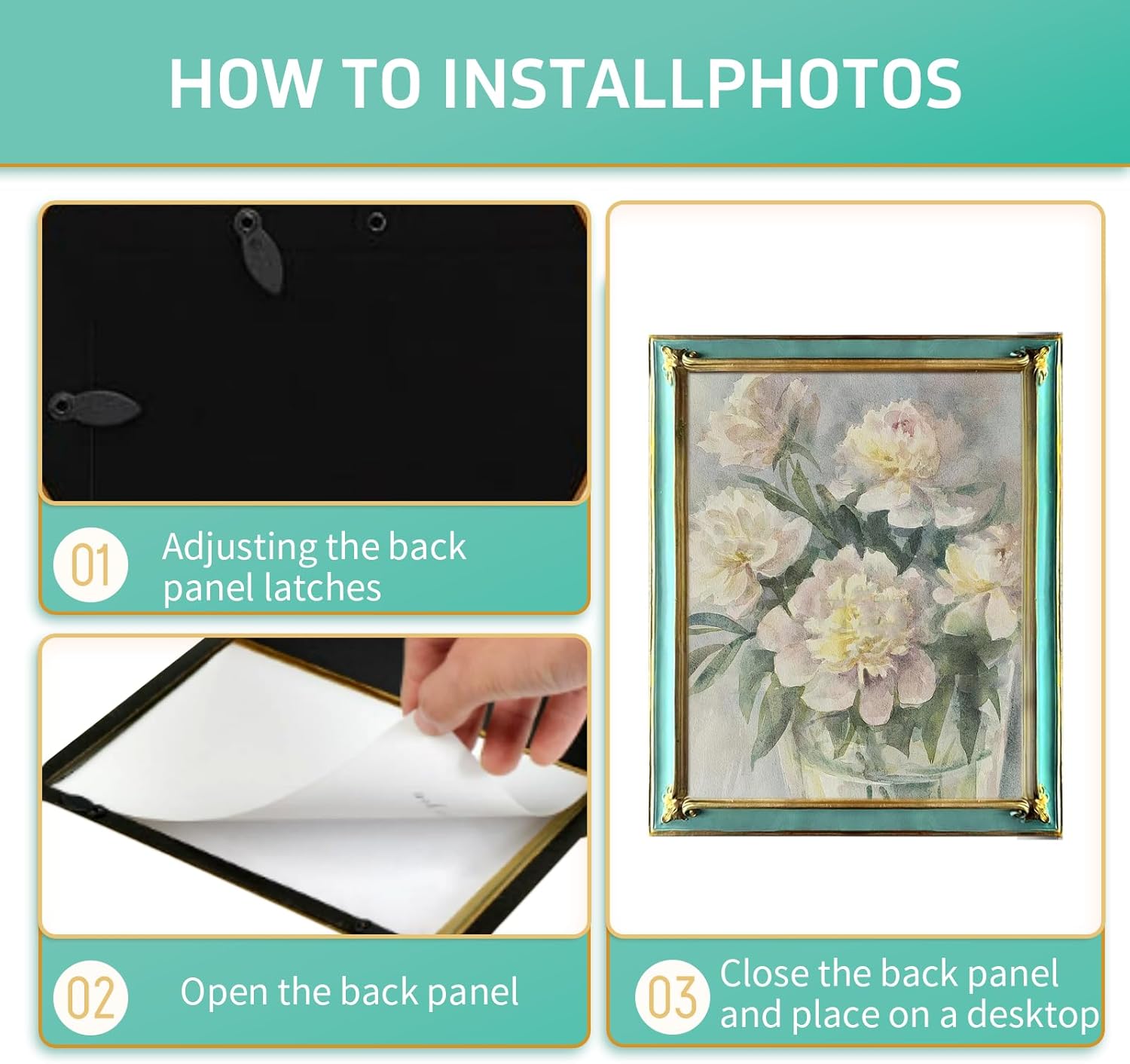 HOW TO INSTALLPHOTOS

01 Adjusting the back panel latches

02 Open the back panel

03 Close the back panel and place on a desktop