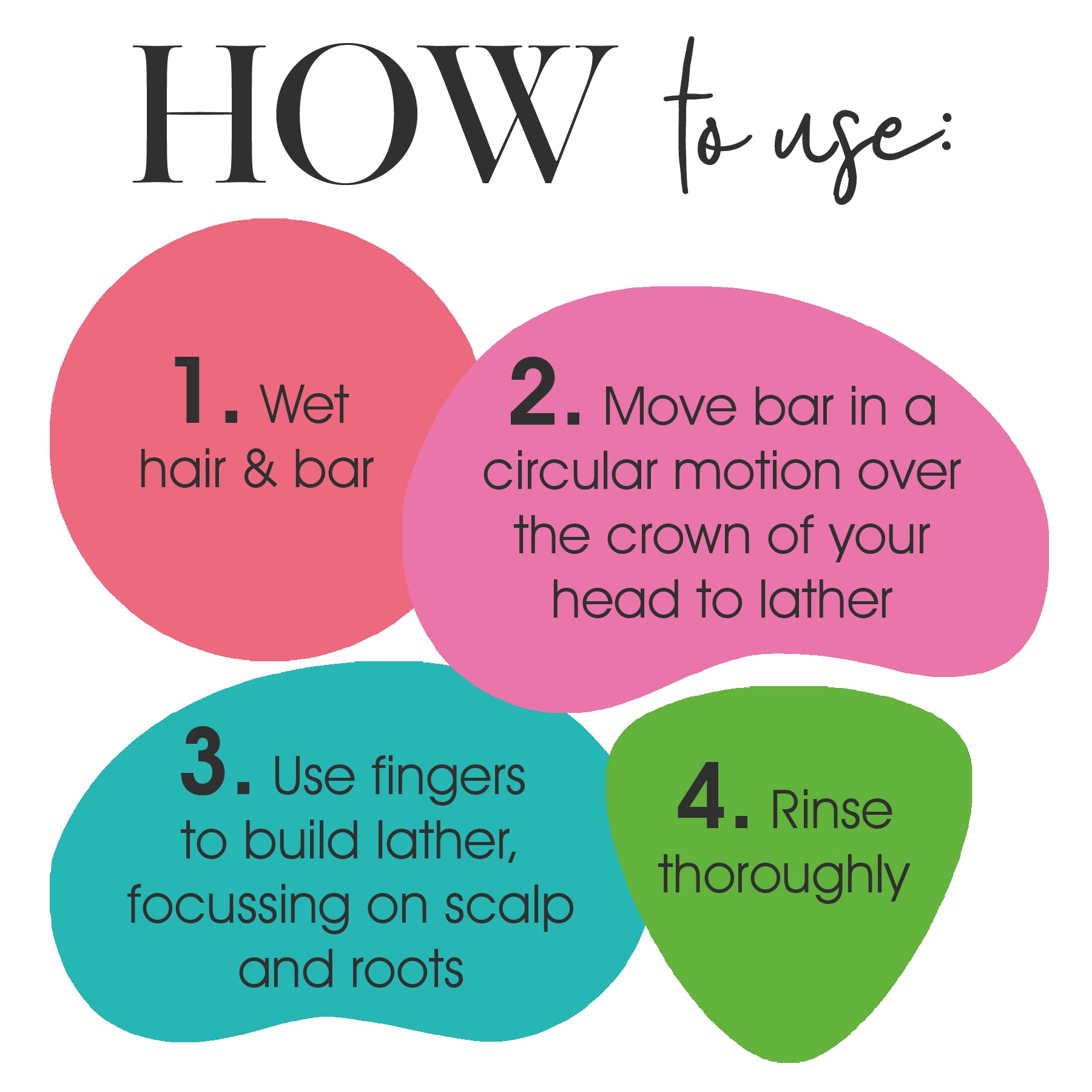 HOW to use:

1. Wet hair & bar

2. Move bar in a circular motion over the crown of your head to lather

3. Use fingers to build lather, focussing on scalp and roots

4. Rinse thoroughly