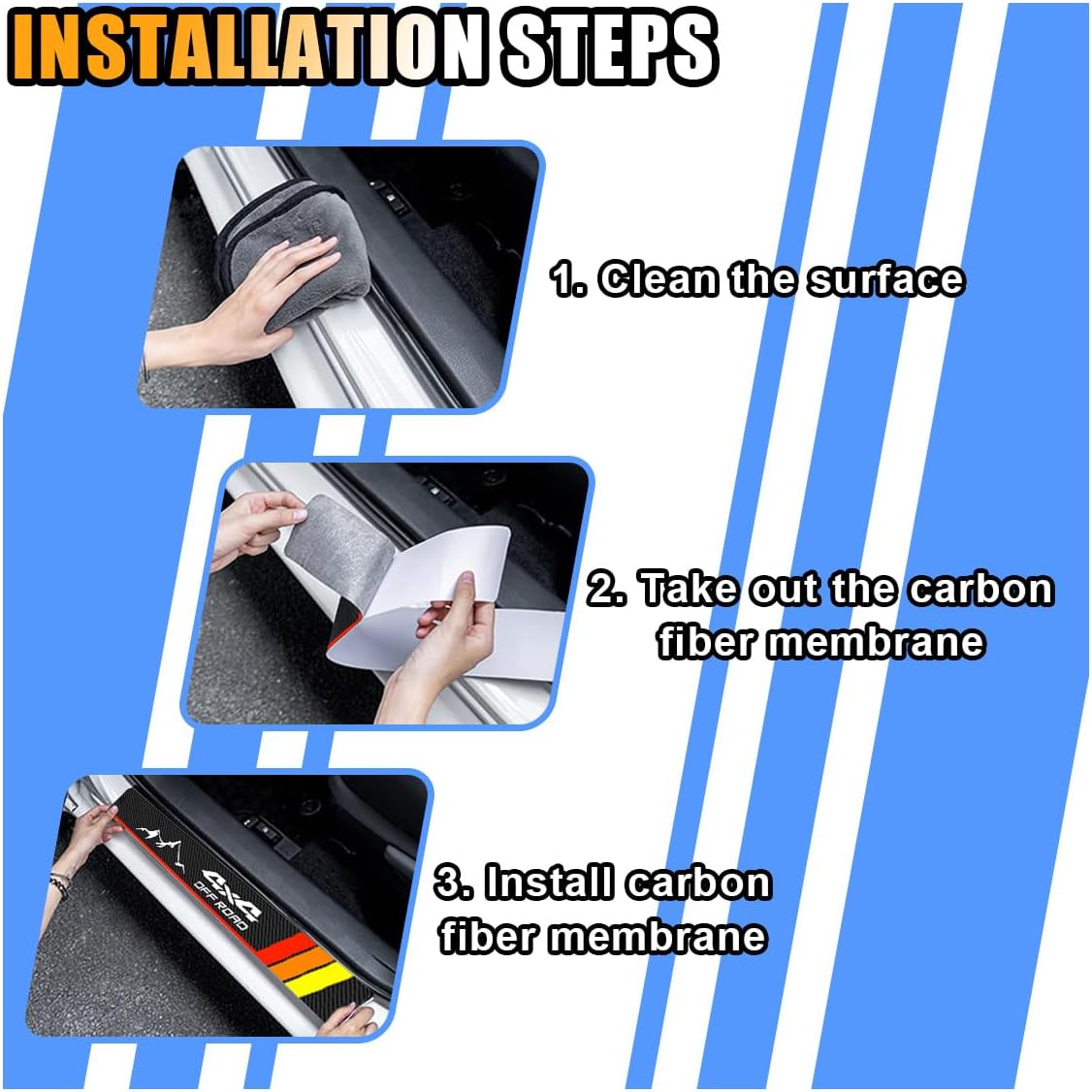 INSTALLATION STEPS

1. Clean the surface

2. Take out the carbon fiber membrane

4x4
OFF ROAD

3. Install carbon fiber membrane