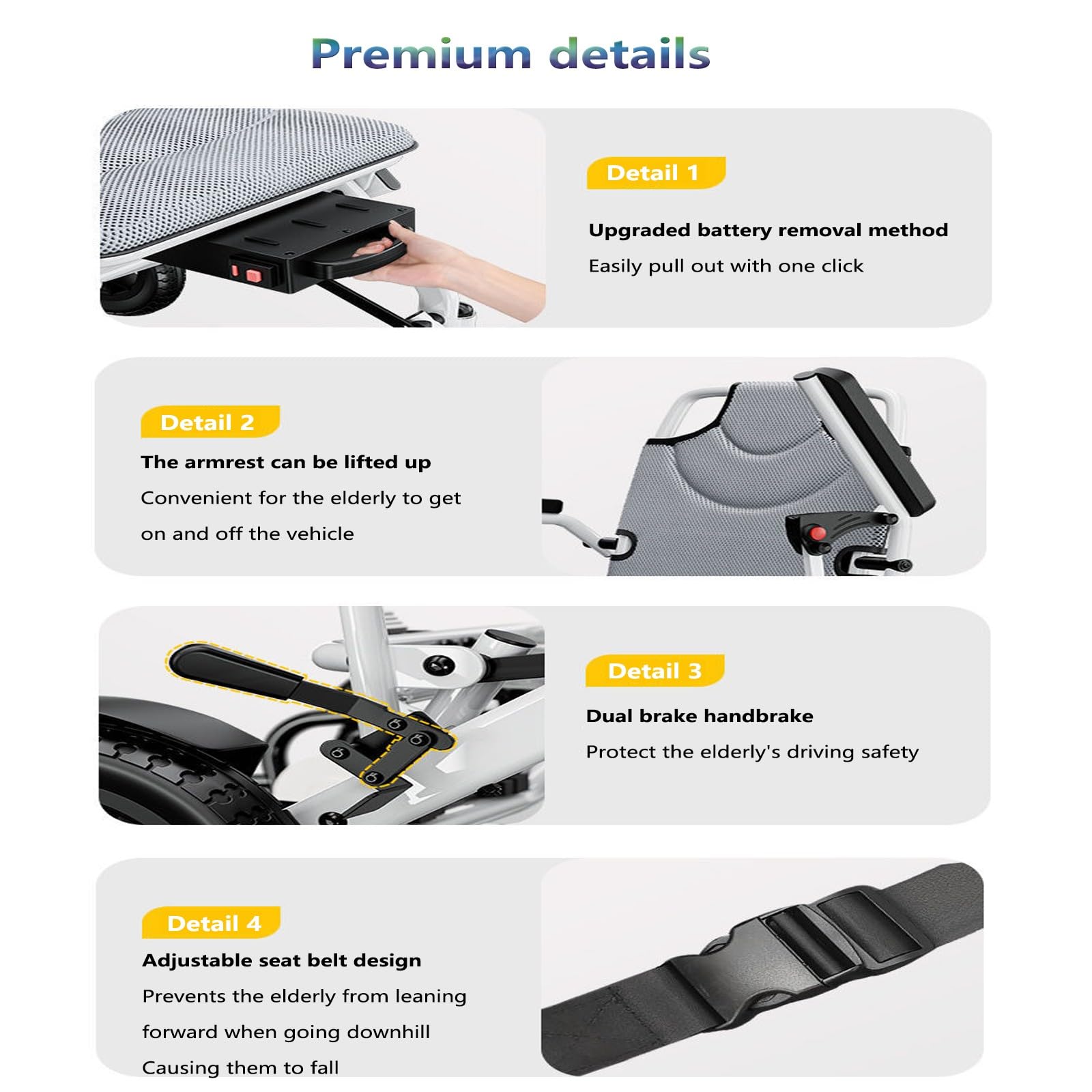 Premium details

Detail 1

Upgraded battery removal method

Easily pull out with one click

Detail 2

The armrest can be lifted up

Convenient for the elderly to get on and off the vehicle

Detail 3

Dual brake handbrake

Protect the elderly's driving safety

Detail 4

Adjustable seat belt design

Prevents the elderly from leaning forward when going downhill

Causing them to fall