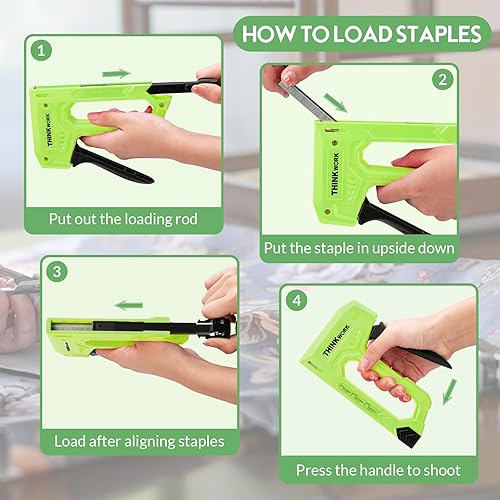 HOW TO LOAD STAPLES

1

THINKWORK

Put out the loading rod

2

THINKWORK

Put the staple in upside down

3

Load after aligning staples

4

THINKWORK

Press the handle to shoot