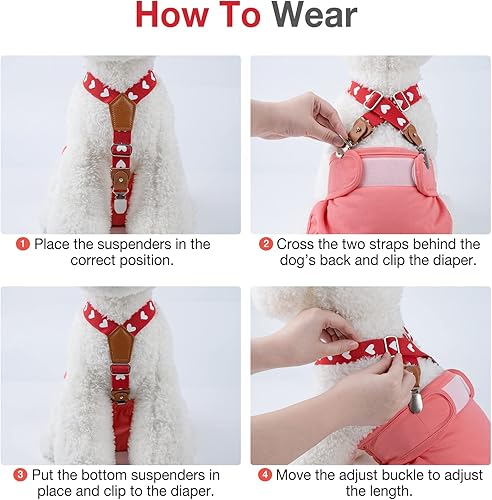 How To Wear

1 Place the suspenders in the correct position.

2 Cross the two straps behind the dog's back and clip the diaper.

3 Put the bottom suspenders in place and clip to the diaper.

4 Move the adjust buckle to adjust the length.