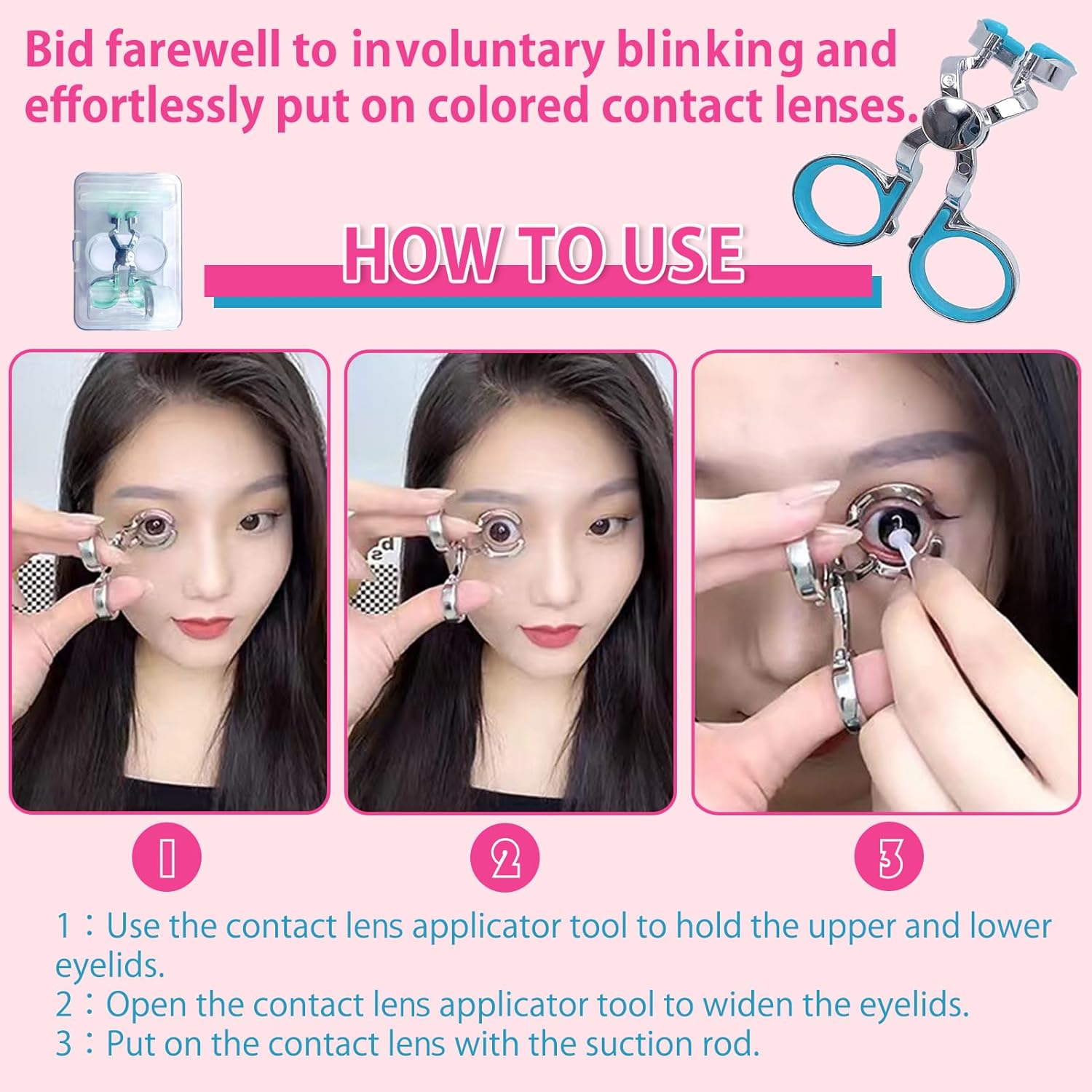 Bid farewell to involuntary blinking and effortlessly put on colored contact lenses.

HOW TO USE

1

2

3

1：Use the contact lens applicator tool to hold the upper and lower eyelids.
2：Open the contact lens applicator tool to widen the eyelids.
3：Put on the contact lens with the suction rod.