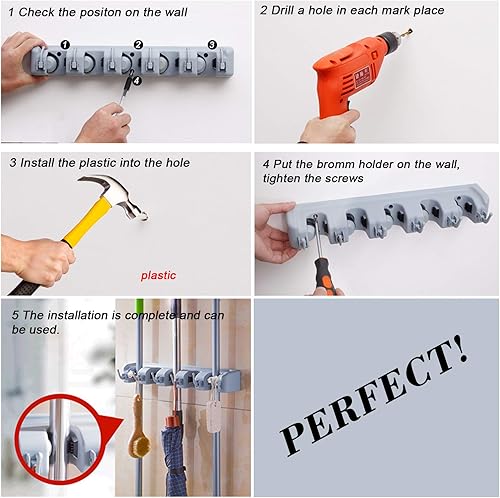 1 Check the positon on the wall

1 2 3 4

2 Drill a hole in each mark place

3 Install the plastic into the hole

plastic

4 Put the bromm holder on the wall, tighten the screws

5 The installation is complete and can be used.

PERFECT!