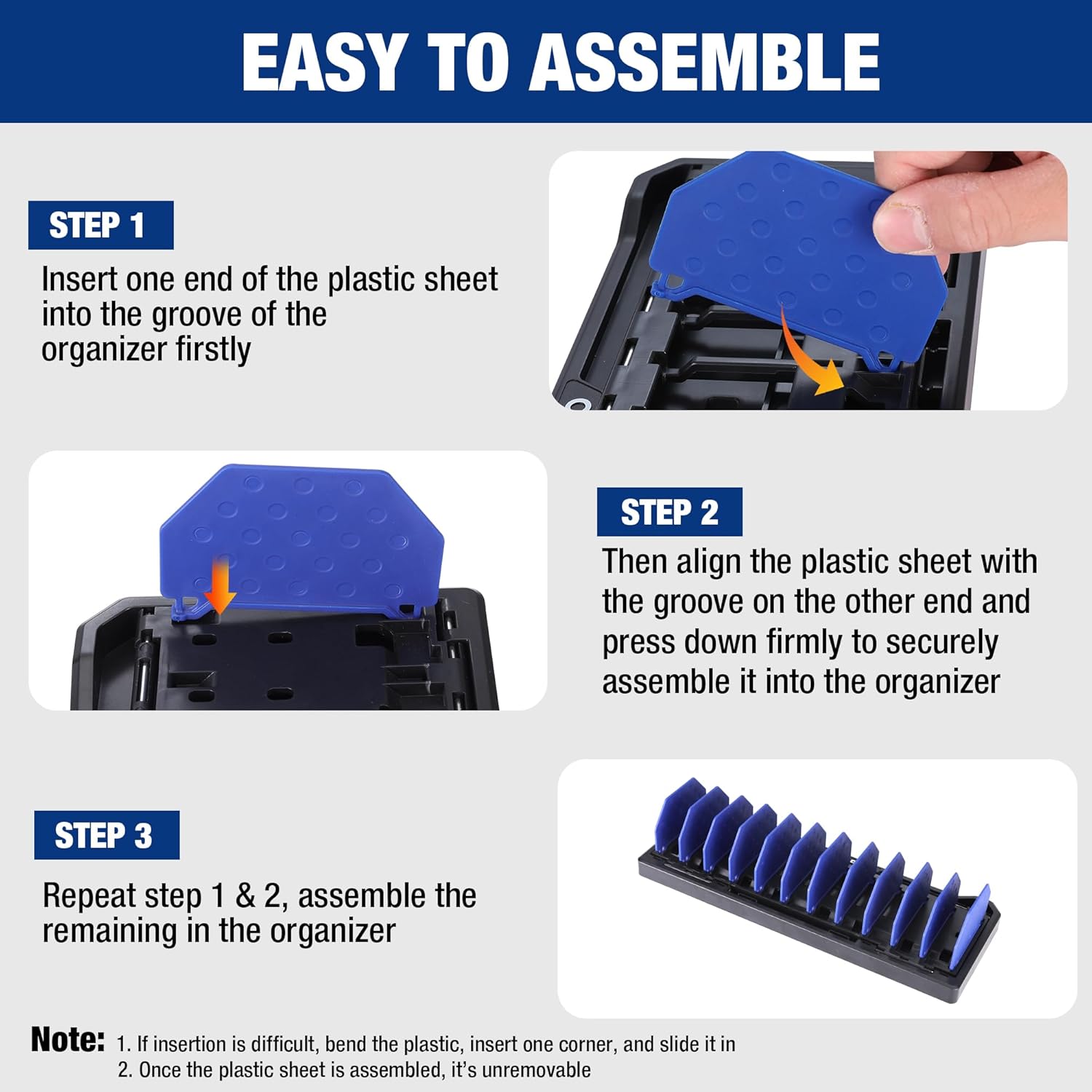 EASY TO ASSEMBLE

STEP 1

Insert one end of the plastic sheet into the groove of the organizer firstly

STEP 2

Then align the plastic sheet with the groove on the other end and press down firmly to securely assemble it into the organizer

STEP 3

Repeat step 1 & 2, assemble the remaining in the organizer

Note: 1. If insertion is difficult, bend the plastic, insert one corner, and slide it in
2. Once the plastic sheet is assembled, it's unremovable