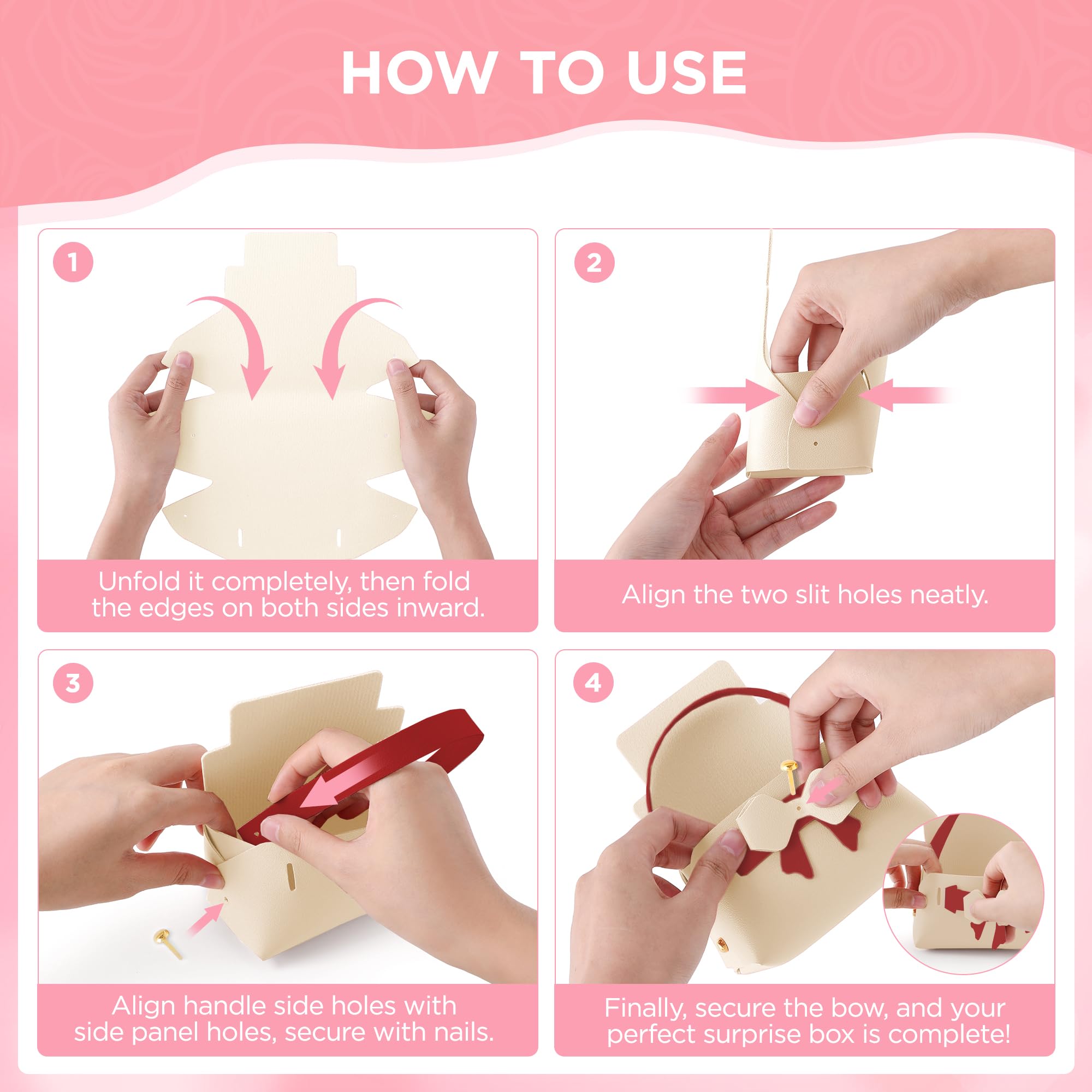 HOW TO USE

1

Unfold it completely, then fold the edges on both sides inward.

2

Align the two slit holes neatly.

3

Align handle side holes with side panel holes, secure with nails.

4

Finally, secure the bow, and your perfect surprise box is complete!