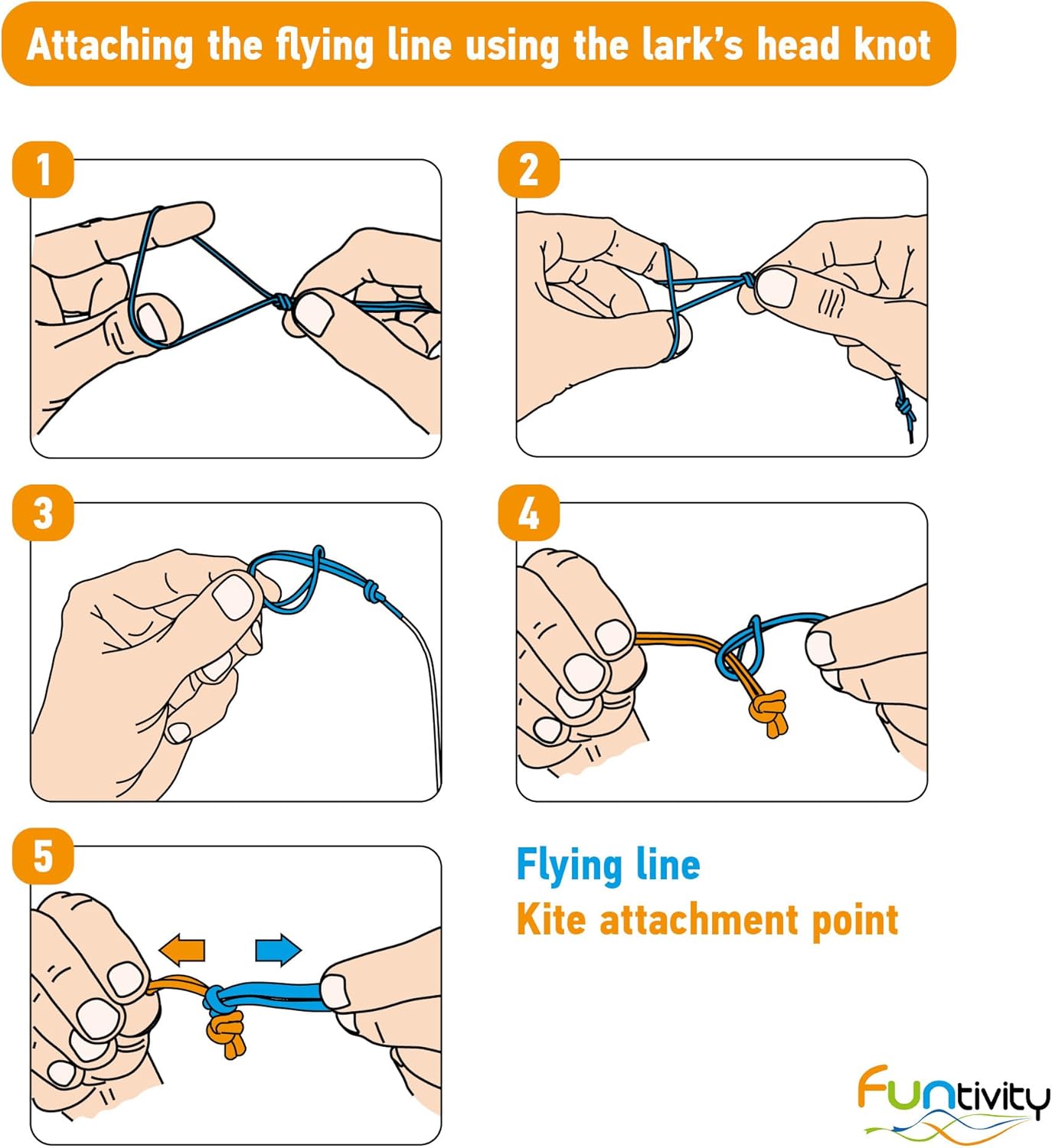 Attaching the flying line using the lark's head knot

1

2

3

4

5

Flying line
Kite attachment point

FUNtivity