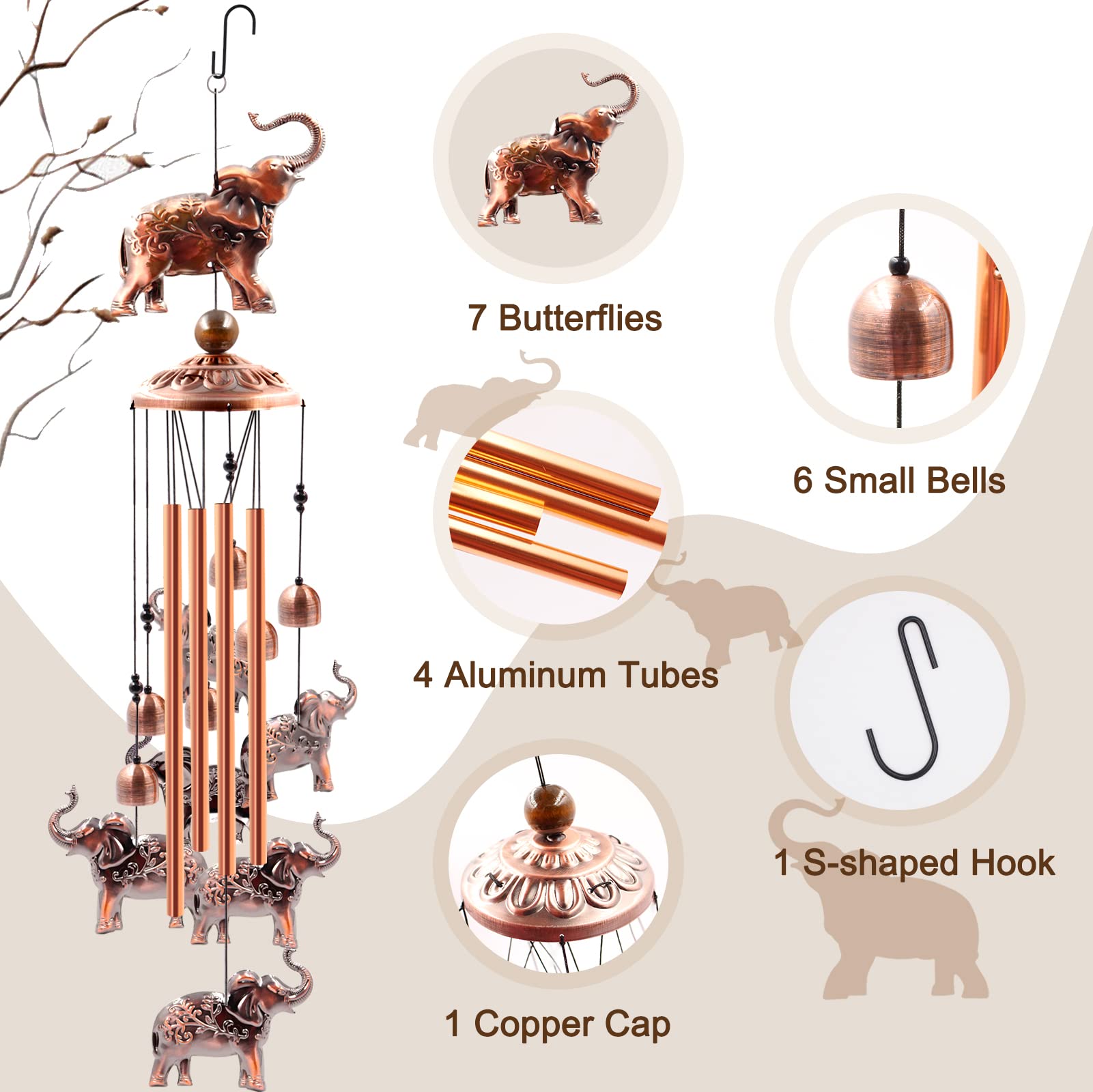 7 Butterflies

6 Small Bells

4 Aluminum Tubes

1 S-shaped Hook

1 Copper Cap