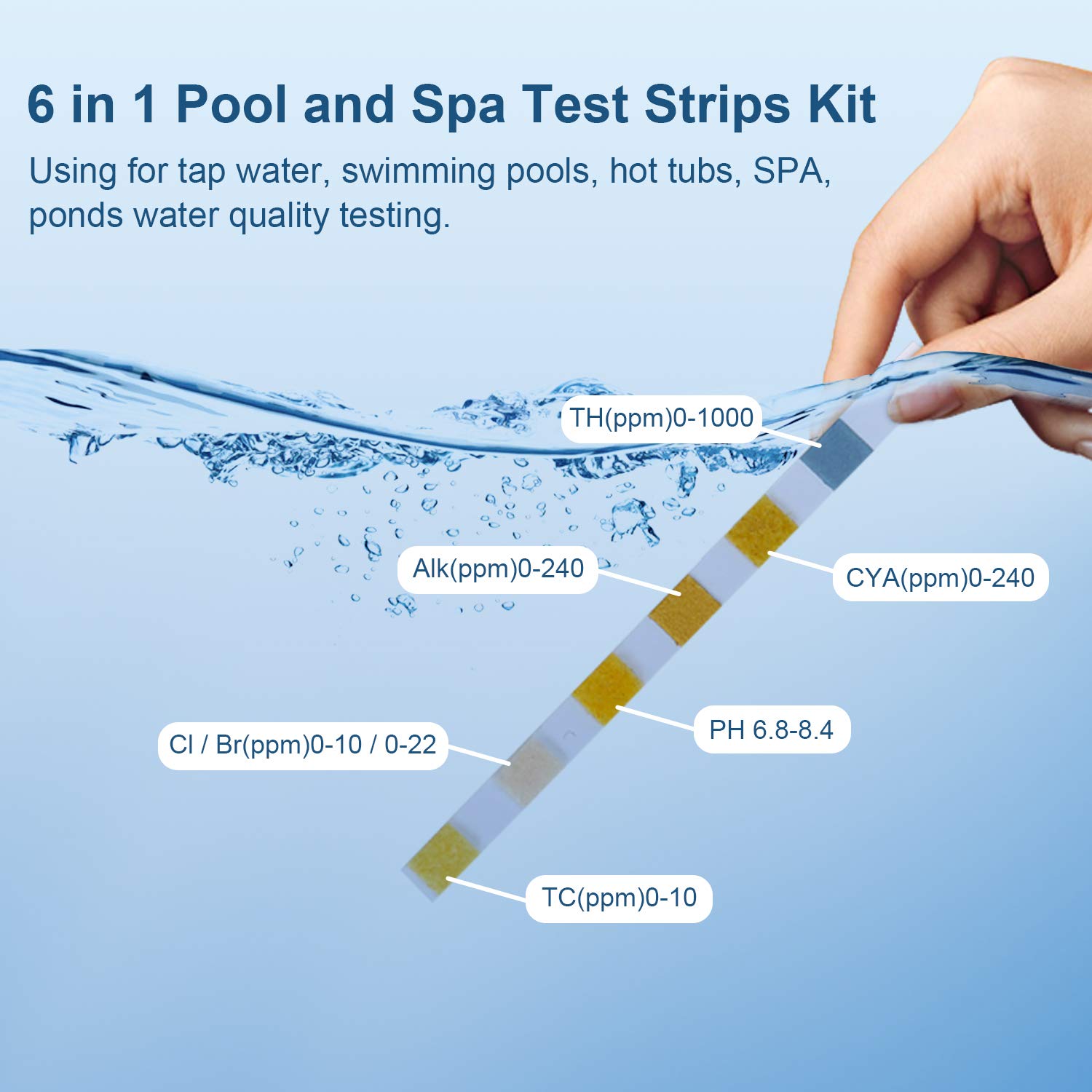 6 in 1 Pool and Spa Test Strips Kit

Using for tap water, swimming pools, hot tubs, SPA, ponds water quality testing.

TH(ppm)0-1000

Alk(ppm)0-240

CYA(ppm)0-240

PH 6.8-8.4

Cl / Br(ppm)0-10 / 0-22

TC(ppm)0-10