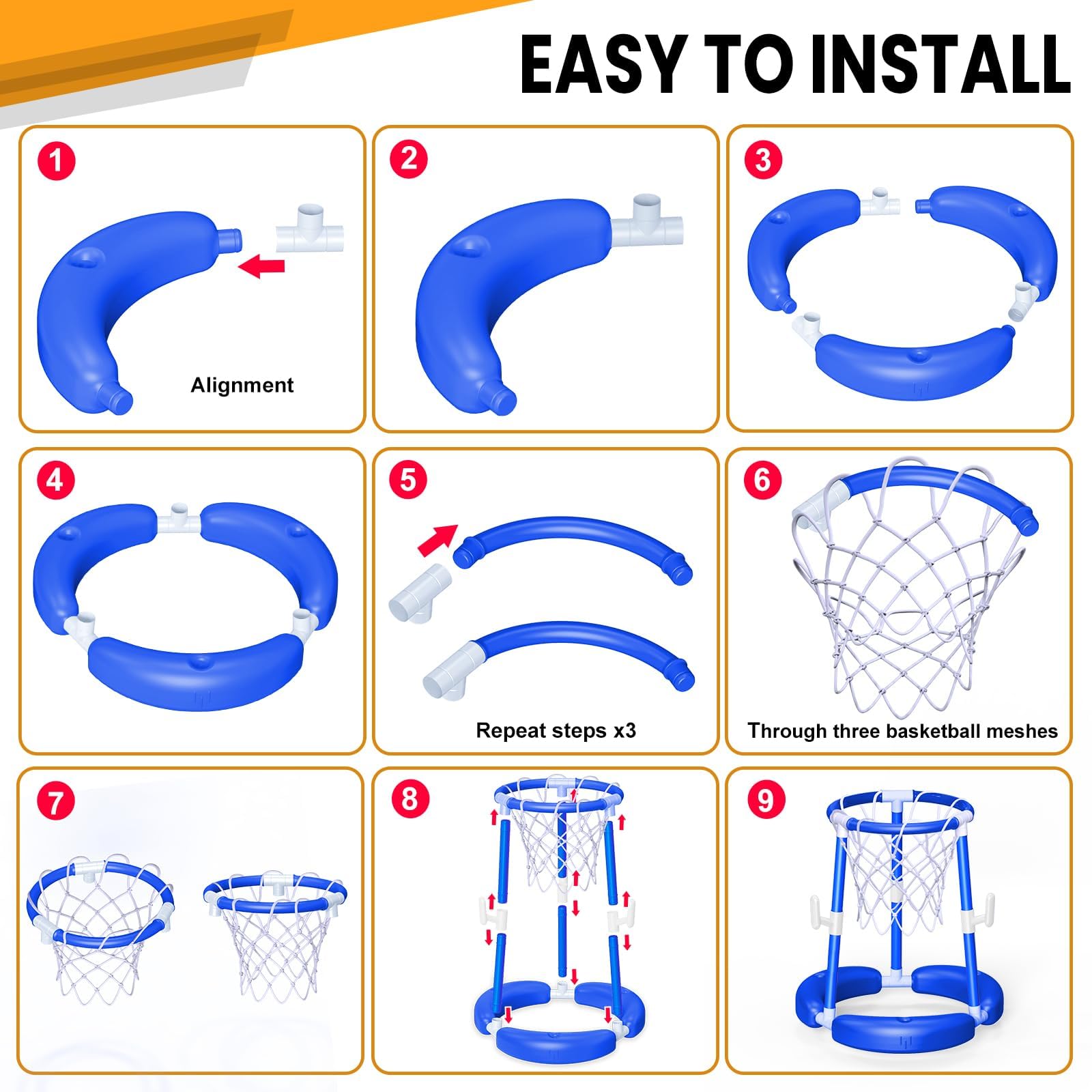 EASY TO INSTALL

1

Alignment

2

3

4

5

Repeat steps x3

6

Through three basketball meshes

7

8

9