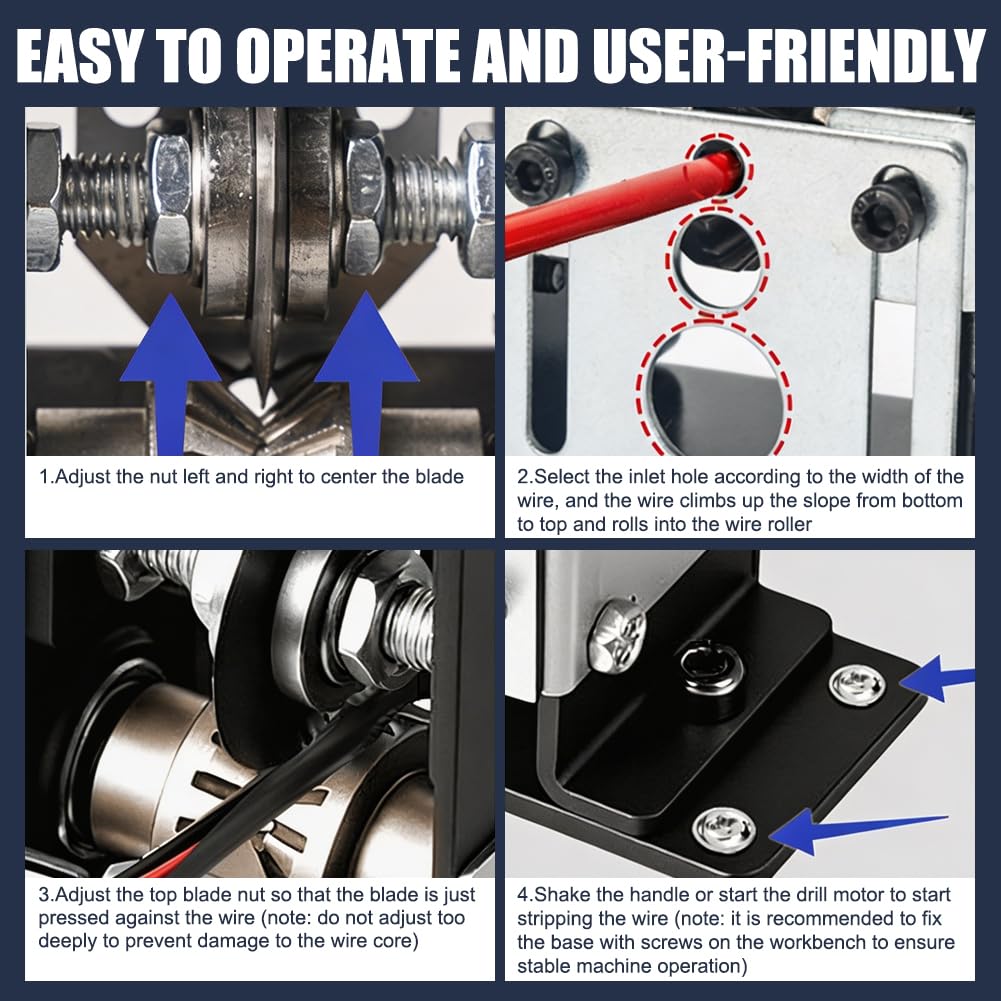 EASY TO OPERATE AND USER-FRIENDLY

1.Adjust the nut left and right to center the blade

2.Select the inlet hole according to the width of the wire, and the wire climbs up the slope from bottom to top and rolls into the wire roller

3.Adjust the top blade nut so that the blade is just pressed against the wire (note: do not adjust too deeply to prevent damage to the wire core)

4.Shake the handle or start the drill motor to start stripping the wire (note: it is recommended to fix the base with screws on the workbench to ensure stable machine operation)