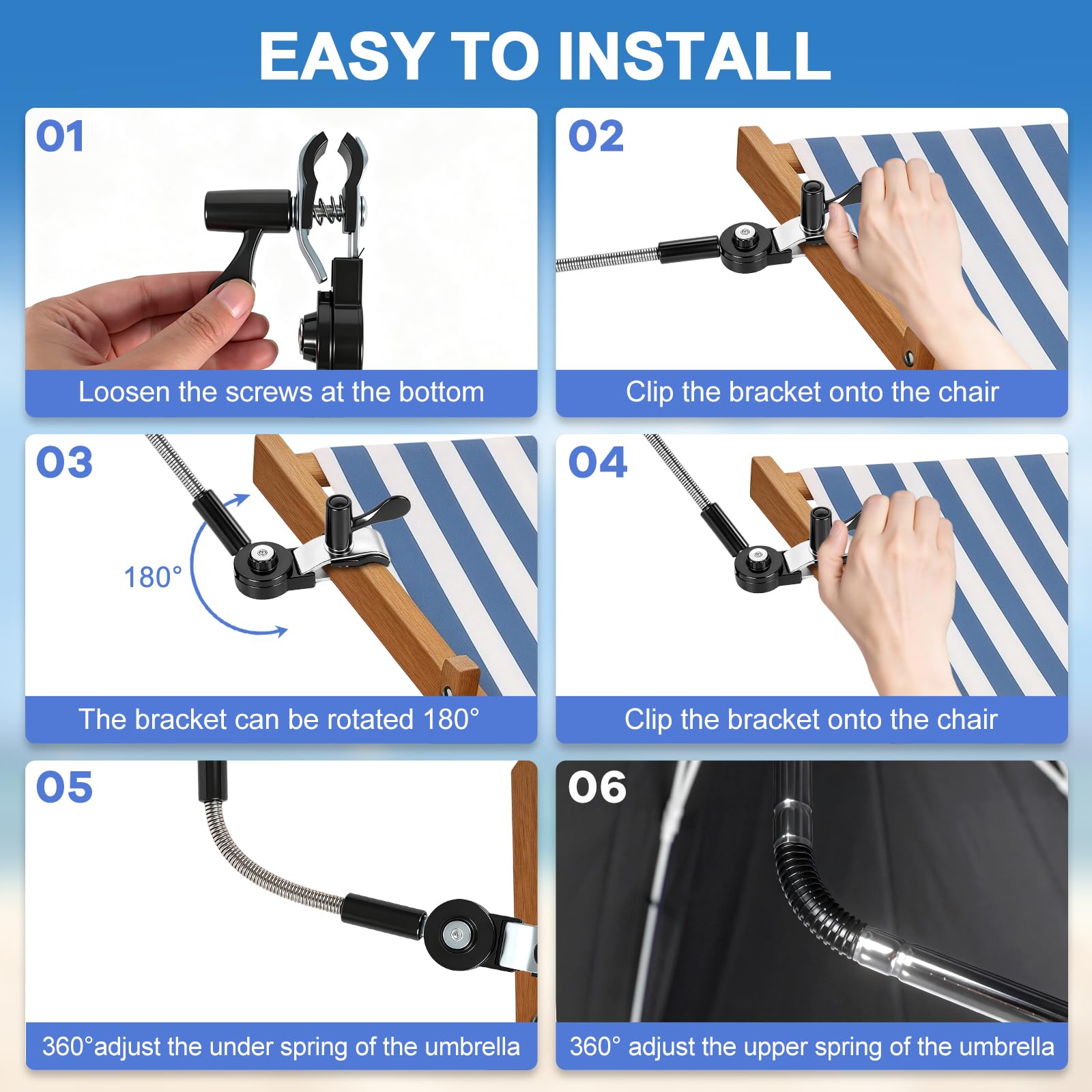 EASY TO INSTALL

01

Loosen the screws at the bottom

02

Clip the bracket onto the chair

03

180°

The bracket can be rotated 180°

04

Clip the bracket onto the chair

05

360°adjust the under spring of the umbrella

06

360° adjust the upper spring of the umbrella