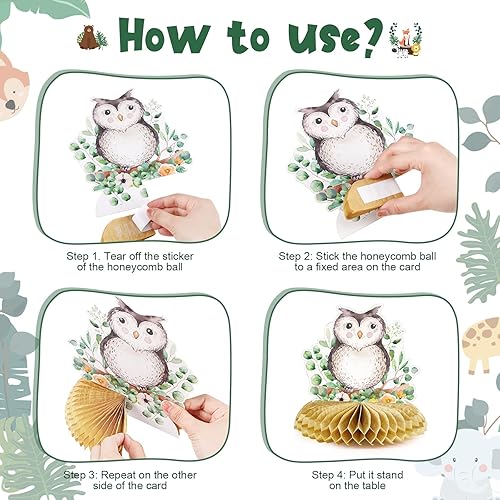 How to use?

Step 1. Tear off the sticker of the honeycomb ball

Step 2: Stick the honeycomb ball to a fixed area on the card

Step 3: Repeat on the other side of the card

Step 4: Put it stand on the table