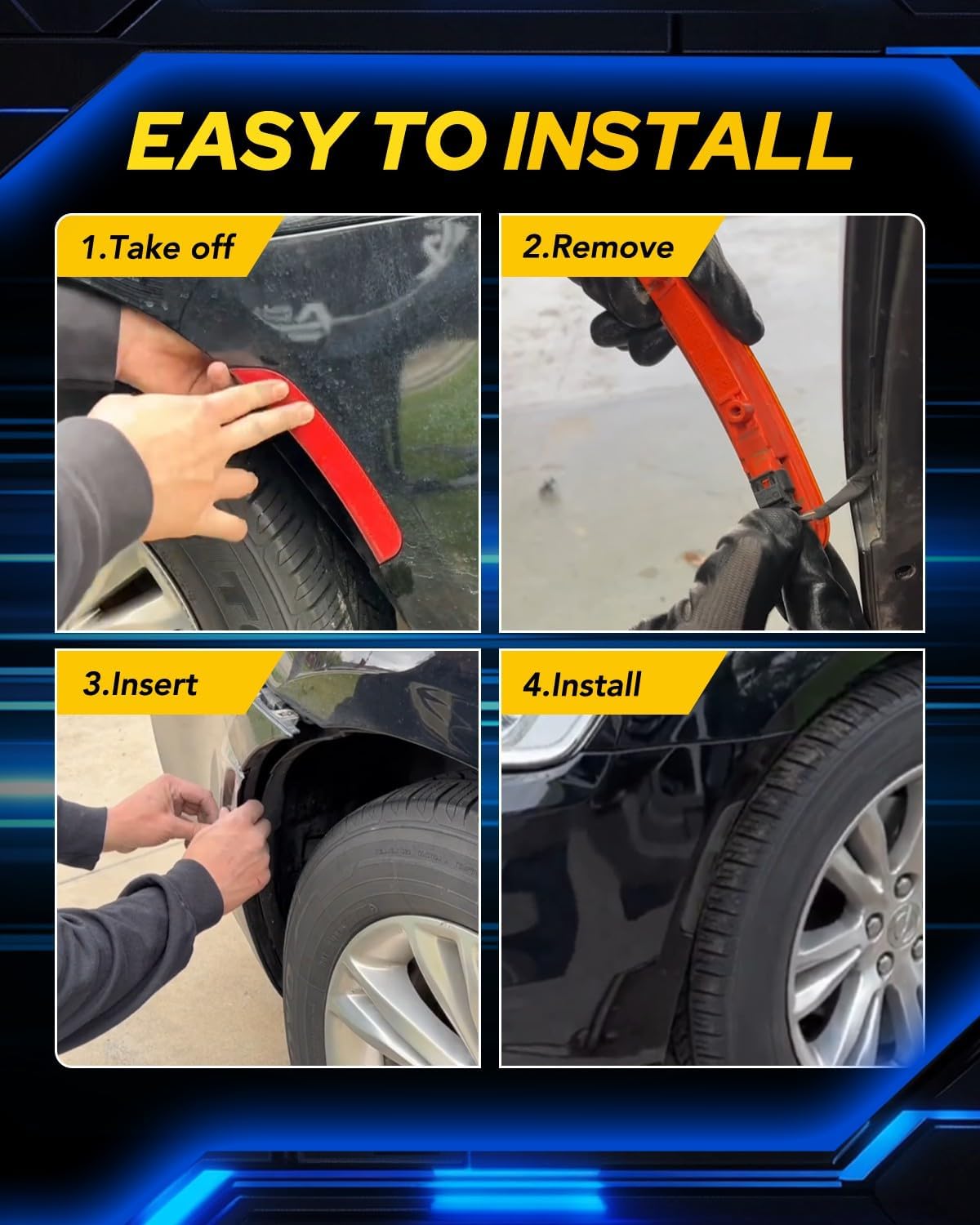 EASY TO INSTALL

1.Take off

2.Remove

3.Insert

4.Install