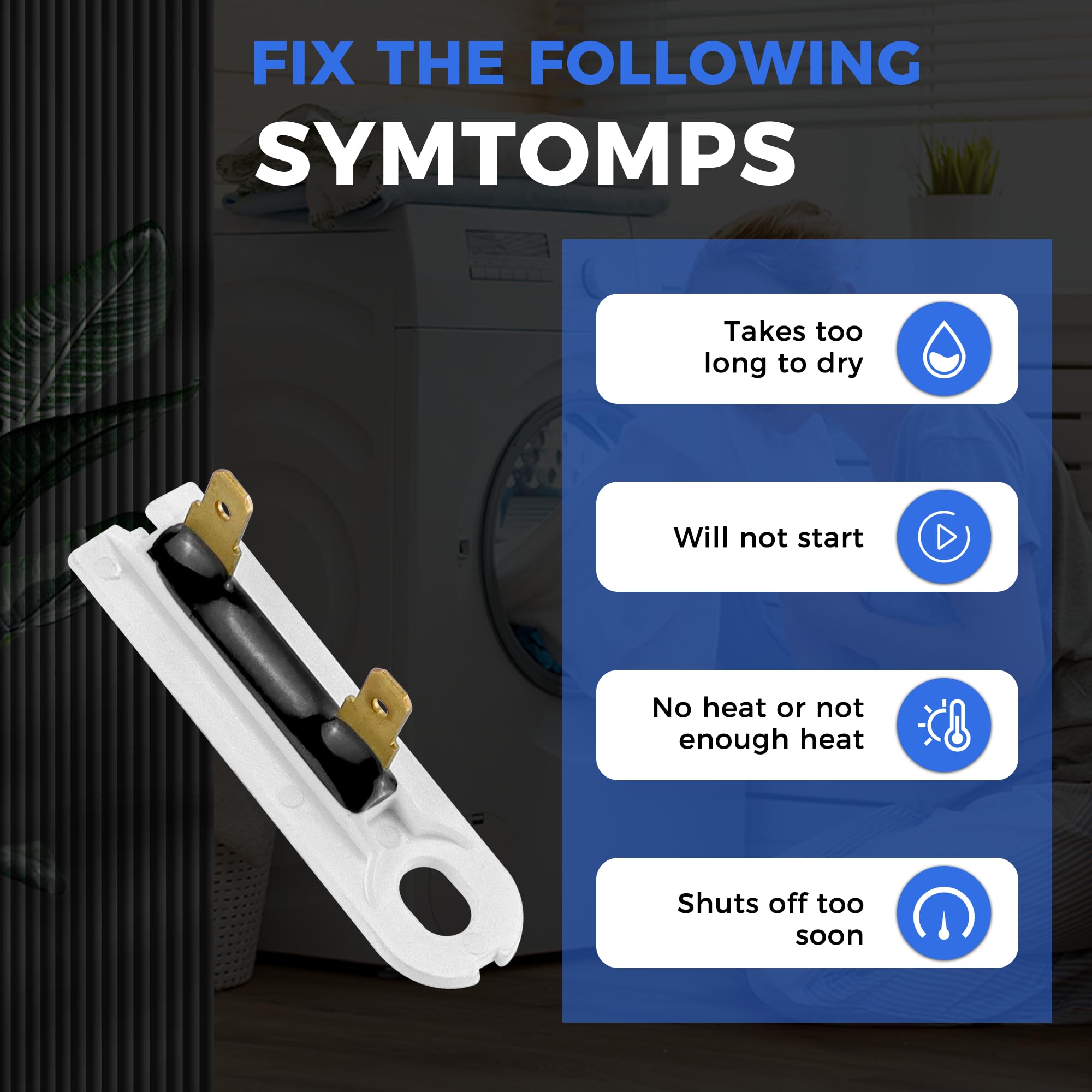 FIX THE FOLLOWING
SYMTOMPS

Takes too long to dry

Will not start

No heat or not enough heat

Shuts off too soon