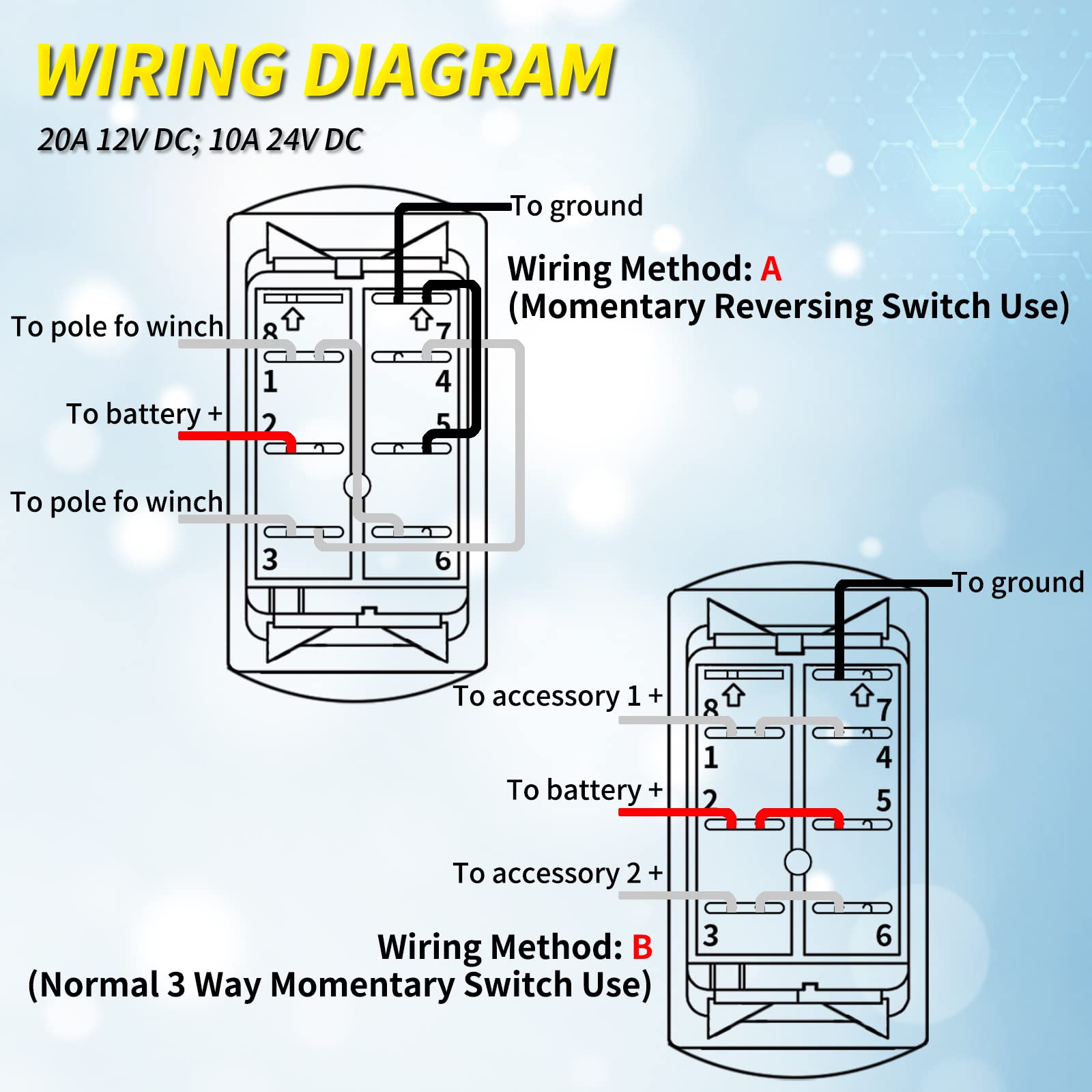 WIRING DIAGRAM

20A 12V DC; 10A 24V DC

To ground

Wiring Method: A
(Momentary Reversing Switch Use)

To pole fo winch

To battery +

To pole fo winch

8 7 1 4 2 5 3 6

To ground

To accessory 1 +

To battery +

To accessory 2 +

8 7 1 4 2 5 3 6

Wiring Method: B
(Normal 3 Way Momentary Switch Use)