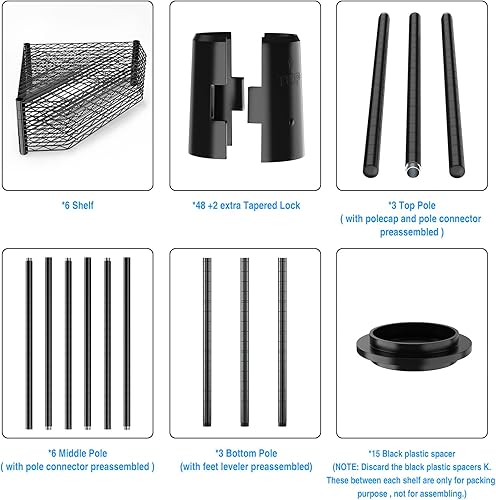 *6 Shelf

*48 +2 extra Tapered Lock

*3 Top Pole
( with polecap and pole connector preassembled )

*6 Middle Pole
( with pole connector preassembled )

*3 Bottom Pole
(with feet leveler preassembled)

*15 Black plastic spacer
(NOTE: Discard the black plastic spacers K. These between each shelf are only for packing purpose , not for assembling.)