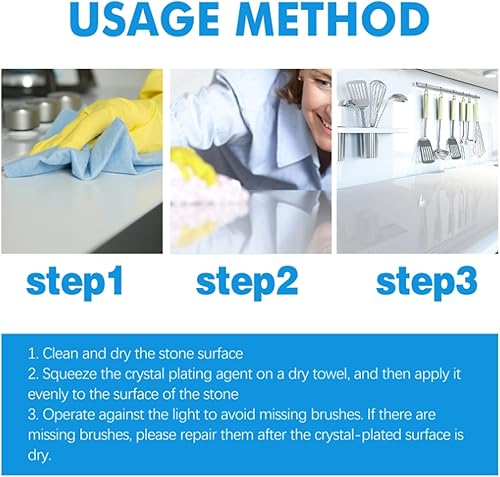 USAGE METHOD

step1

step2

step3

1. Clean and dry the stone surface
2. Squeeze the crystal plating agent on a dry towel, and then apply it evenly to the surface of the stone
3. Operate against the light to avoid missing brushes. If there are missing brushes, please repair them after the crystal-plated surface is dry.