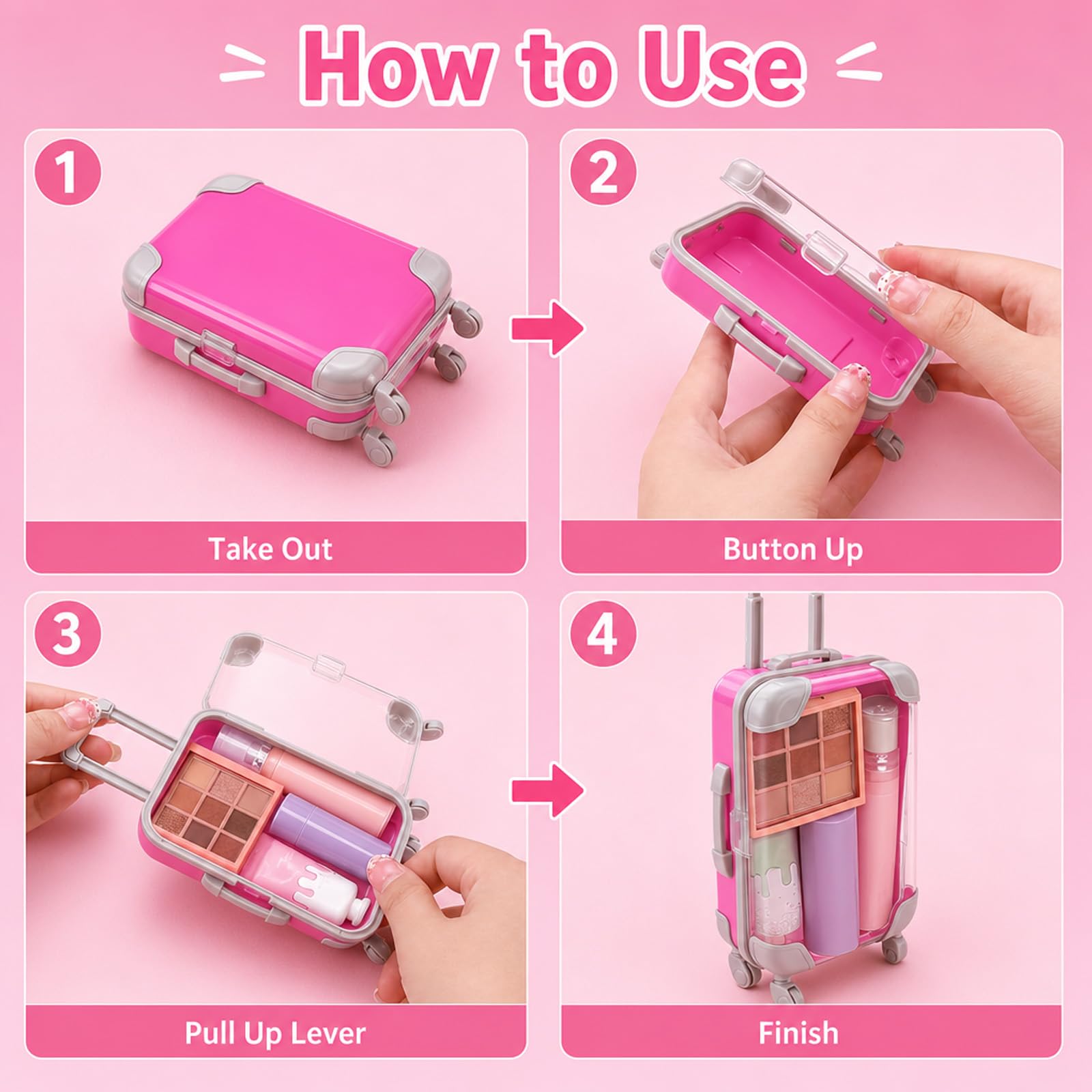 How to Use

1

Take Out

2

Button Up

3

Pull Up Lever

4

Finish