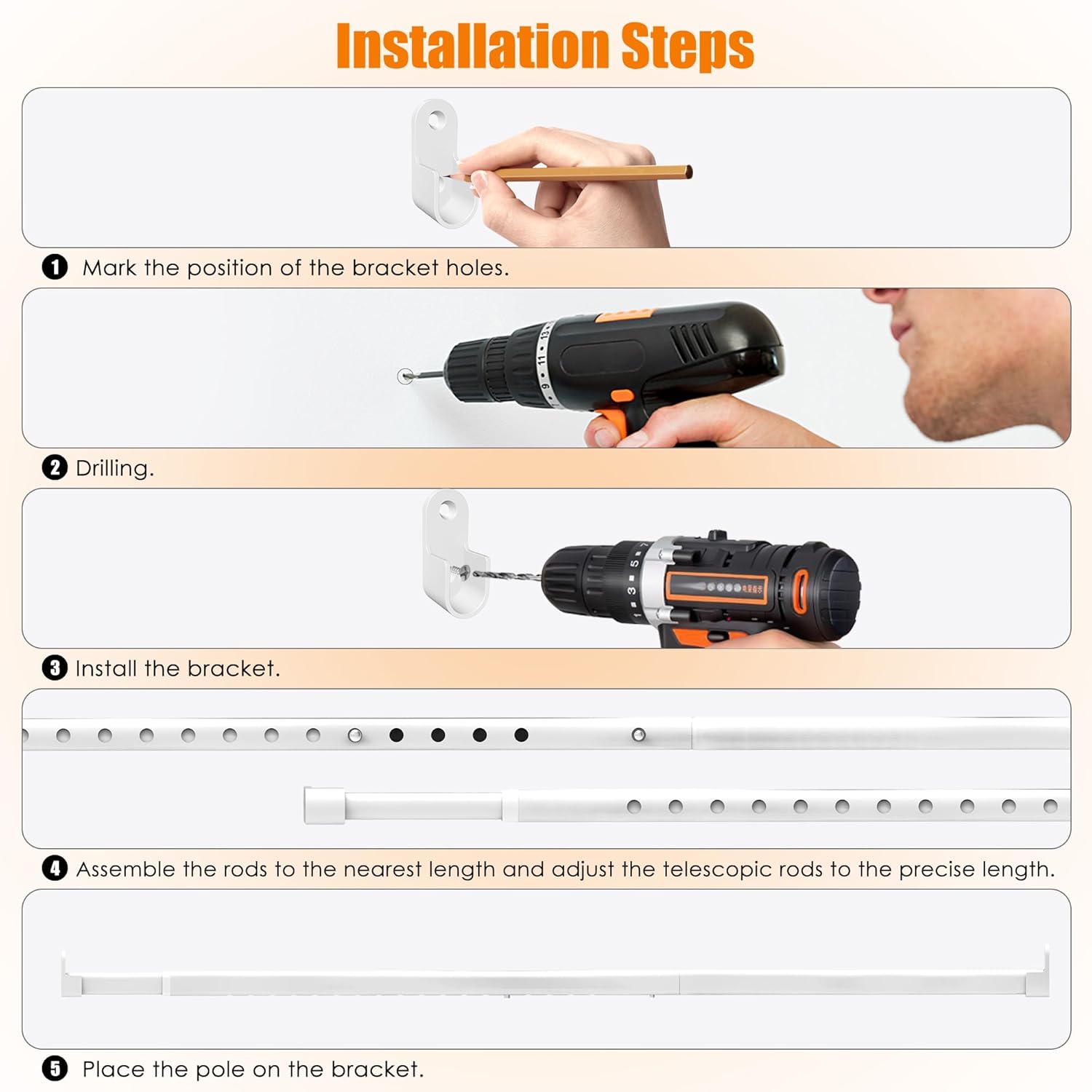 Installation Steps

1 Mark the position of the bracket holes.

2 Drilling.

3 Install the bracket.

4 Assemble the rods to the nearest length and adjust the telescopic rods to the precise length.

5 Place the pole on the bracket.