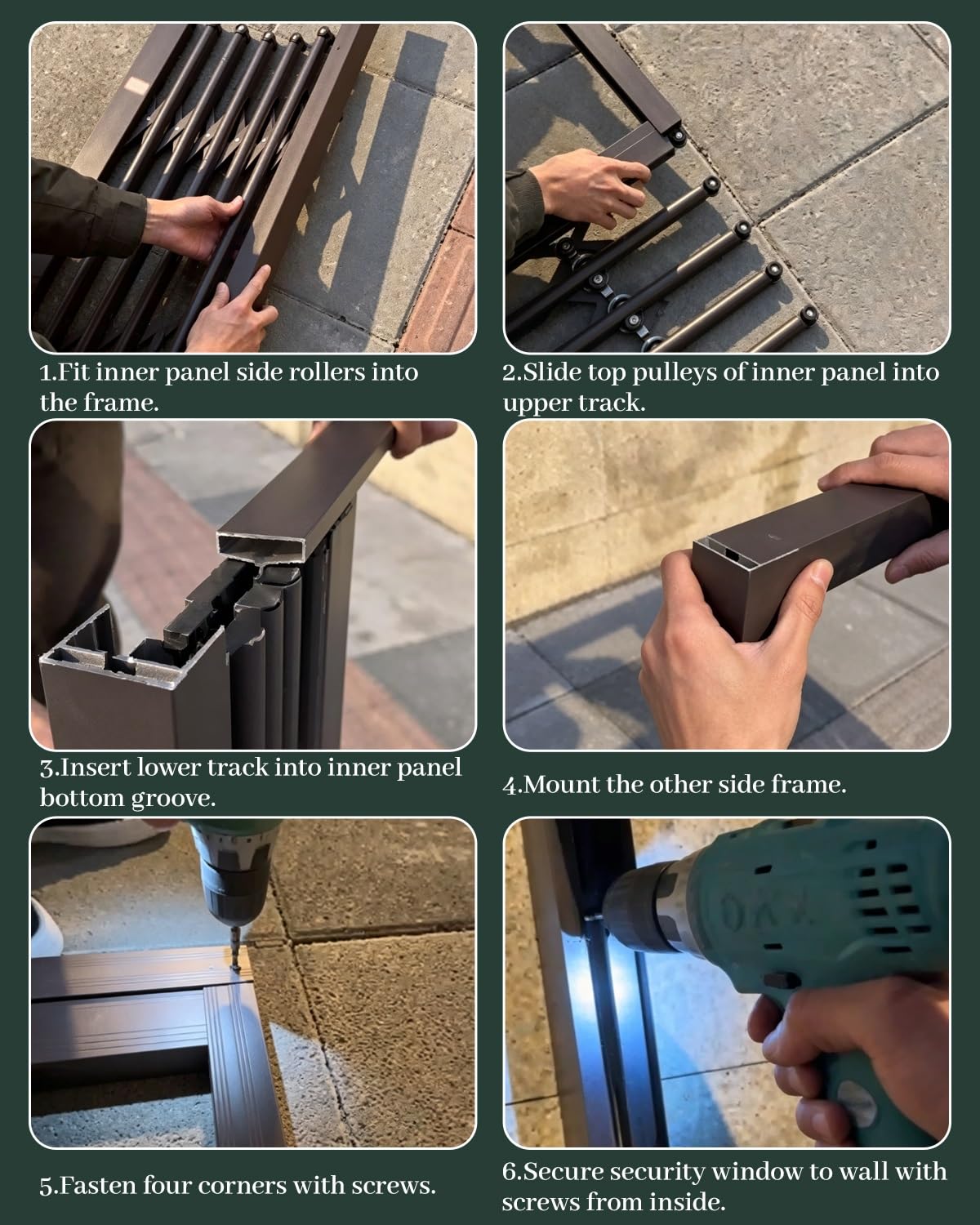 1.Fit inner panel side rollers into the frame.

2.Slide top pulleys of inner panel into upper track.

3.Insert lower track into inner panel bottom groove.

4.Mount the other side frame.

5.Fasten four corners with screws.

6.Secure security window to wall with screws from inside.