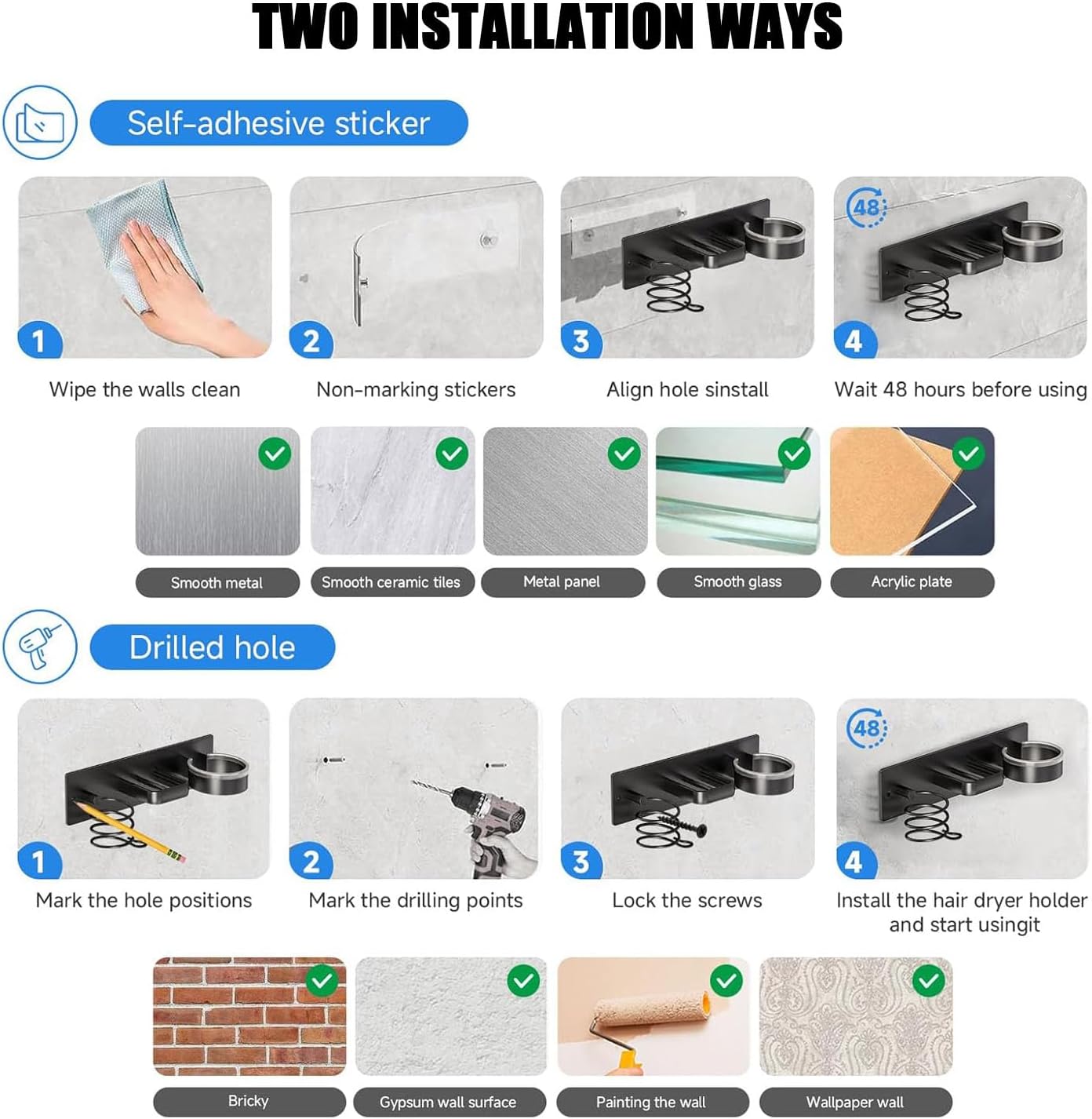 TWO INSTALLATION WAYS

Self-adhesive sticker

1 Wipe the walls clean

2 Non-marking stickers

3 Align hole sinstall

48

4 Wait 48 hours before using

Smooth metal

Smooth ceramic tiles

Metal panel

Smooth glass

Acrylic plate

Drilled hole

1 Mark the hole positions

2 Mark the drilling points

3 Lock the screws

48

4 Install the hair dryer holder and start usingit

Bricky

Gypsum wall surface

Painting the wall

Wallpaper wall